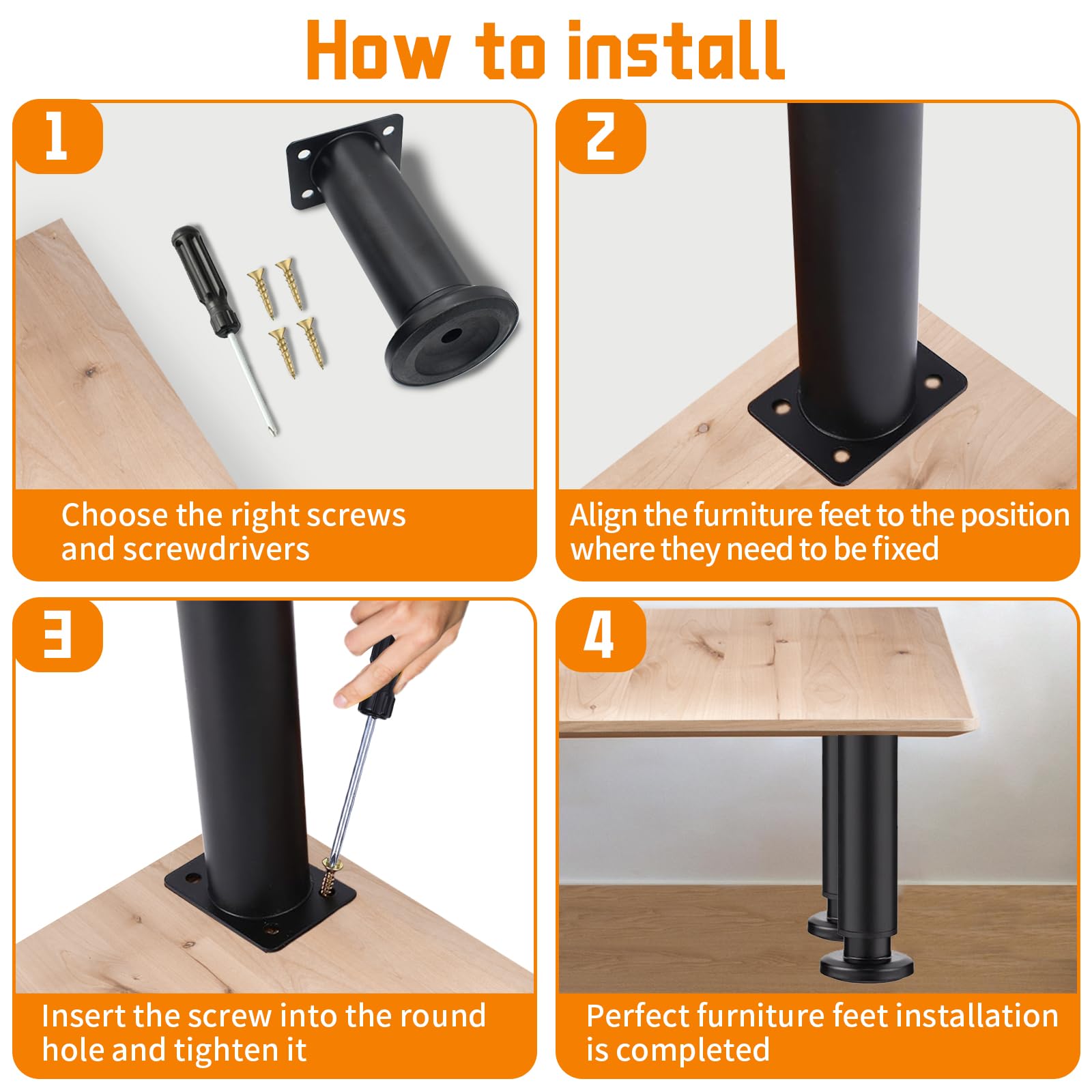 How to install

1

Choose the right screws and screwdrivers

2

Align the furniture feet to the position where they need to be fixed

3

Insert the screw into the round hole and tighten it

4

Perfect furniture feet installation is completed