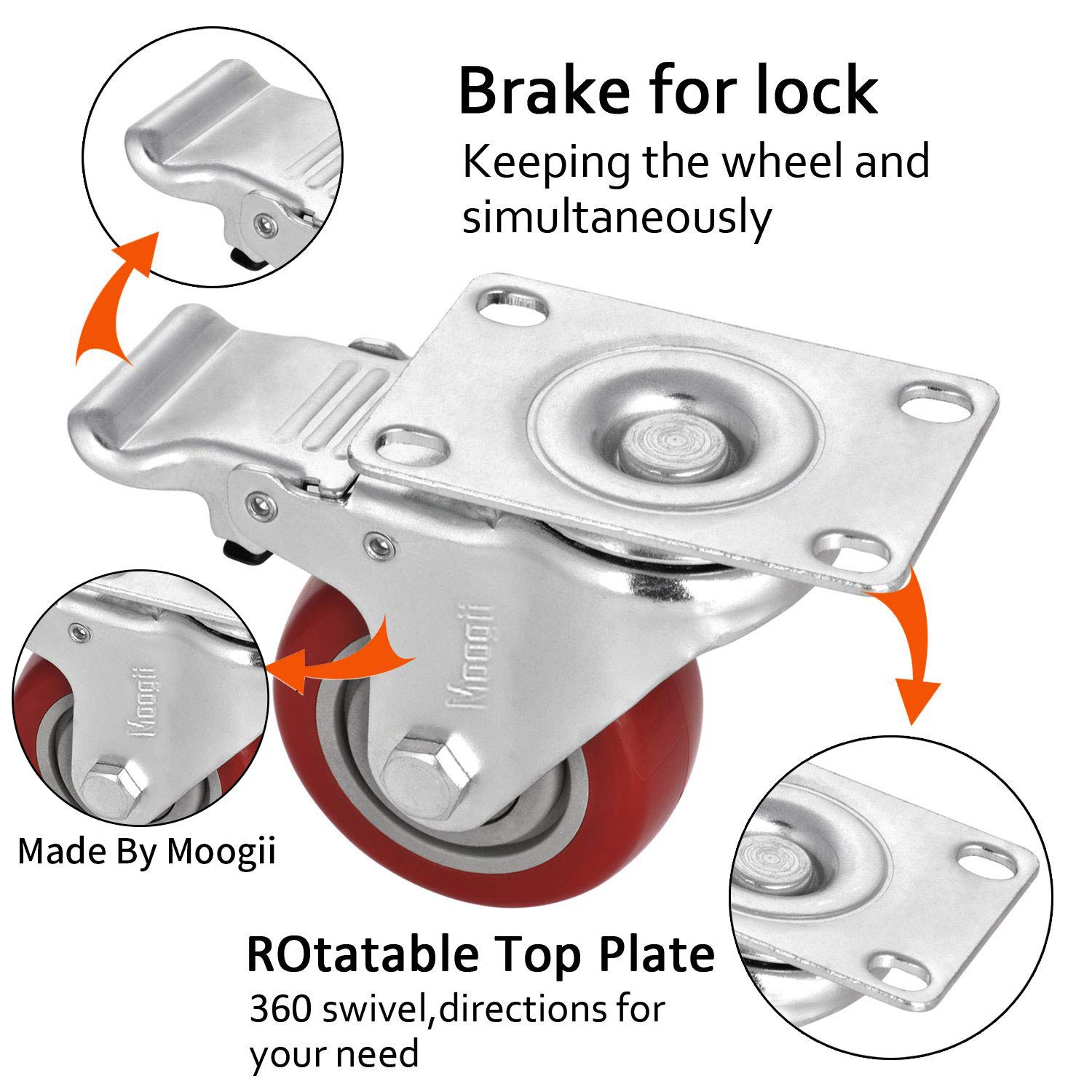 Brake for lock

Keeping the wheel and simultaneously

Moogii

Moogii

Made By Moogii

ROtatable Top Plate

360 swivel,directions for your need