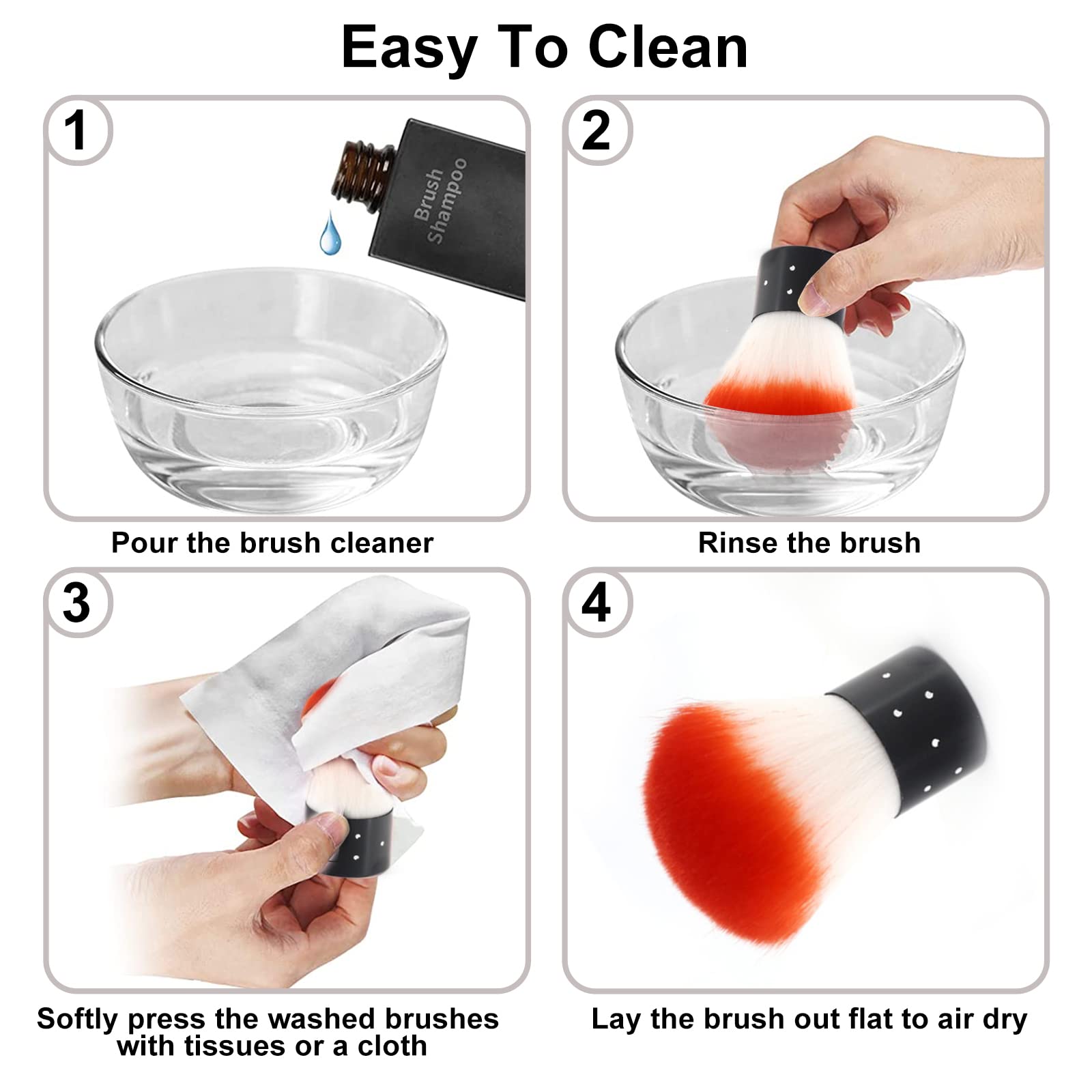 Easy To Clean

1

Brush Shampoo

Pour the brush cleaner

2

Rinse the brush

3

Softly press the washed brushes with tissues or a cloth

4

Lay the brush out flat to air dry