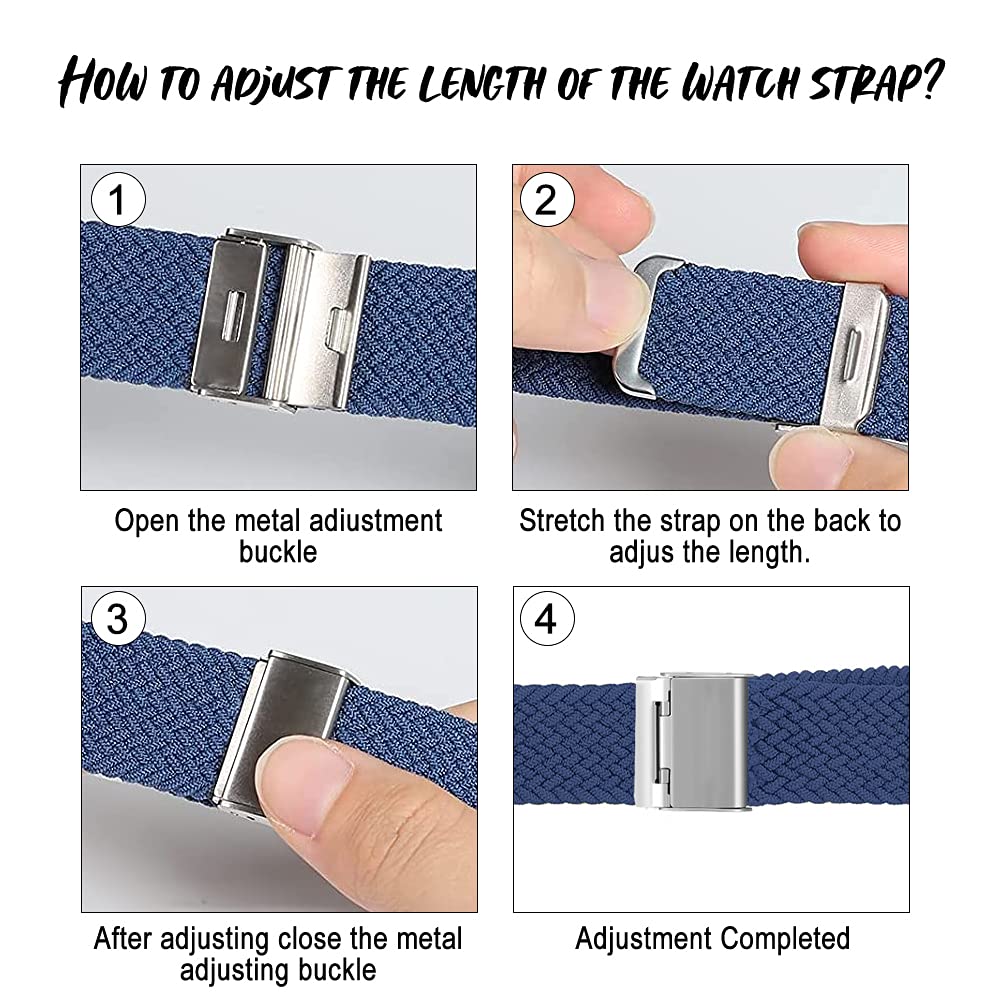 HOW TO ADJUST THE LENGTH OF THE WATCH STRAP?

1

Open the metal adiustment buckle

2

Stretch the strap on the back to adjus the length.

3

After adjusting close the metal adjusting buckle

4

Adjustment Completed