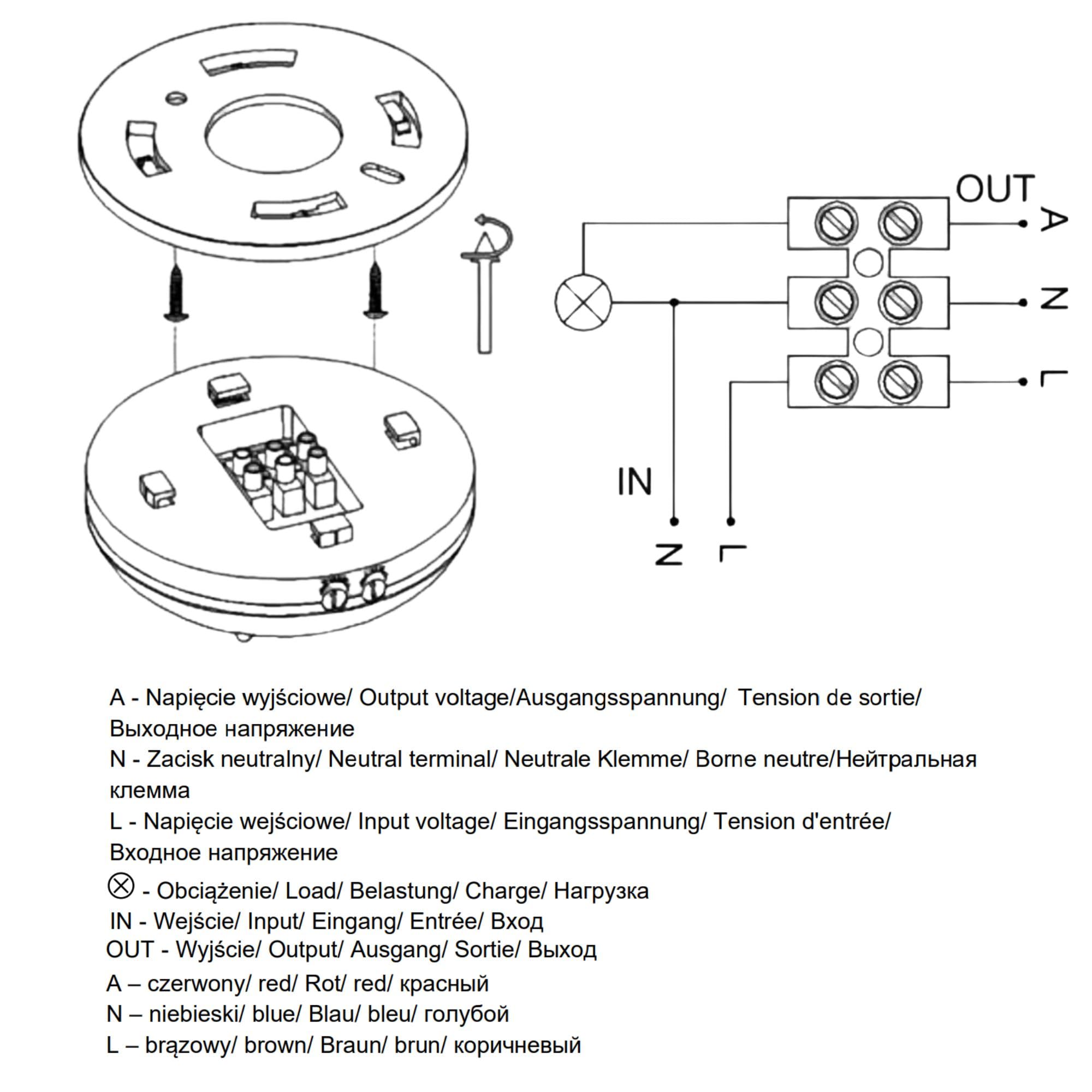 OUT
A
N
L
IN
N
L

A - Napięcie wyjściowe/ Output voltage/Ausgangsspannung/ Tension de sortie/ Выходное напряжение
N - Zacisk neutralny/ Neutral terminal/ Neutrale Klemme/ Borne neutre/Нейтральная клемма
L - Napięcie wejściowe/ Input voltage/ Eingangsspannung/ Tension d'entrée/ Входное напряжение
⊗ - Obciążenie/ Load/ Belastung/ Charge/ Нагрузка
IN - Wejście/ Input/ Eingang/ Entrée/ Вход
OUT - Wyjście/ Output/ Ausgang/ Sortie/ Выход
A – czerwony/ red/ Rot/ red/ красный
N – niebieski/ blue/ Blau/ bleu/ голубой
L – brązowy/ brown/ Braun/ brun/ коричневый