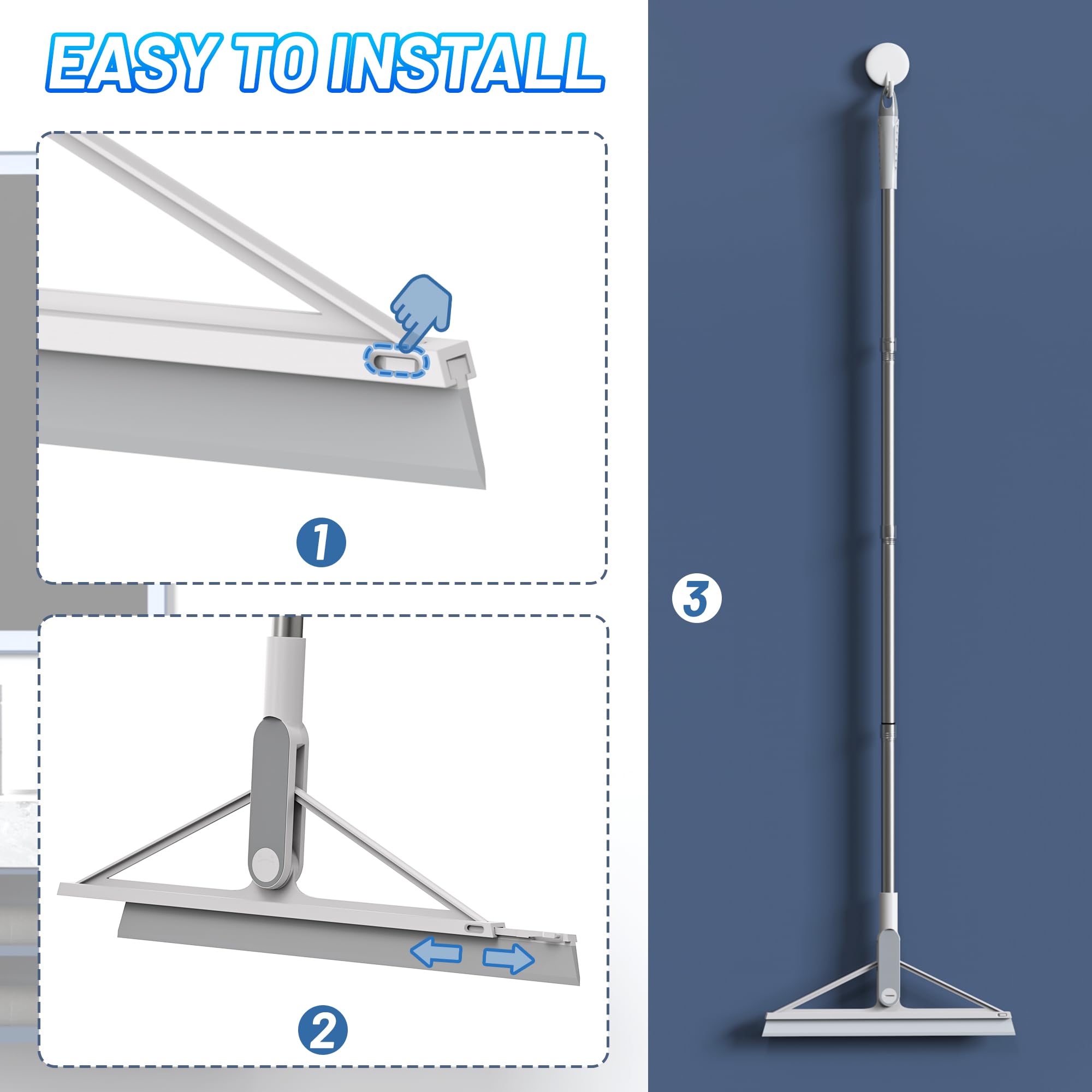 EASY TO INSTALL

1

2

3