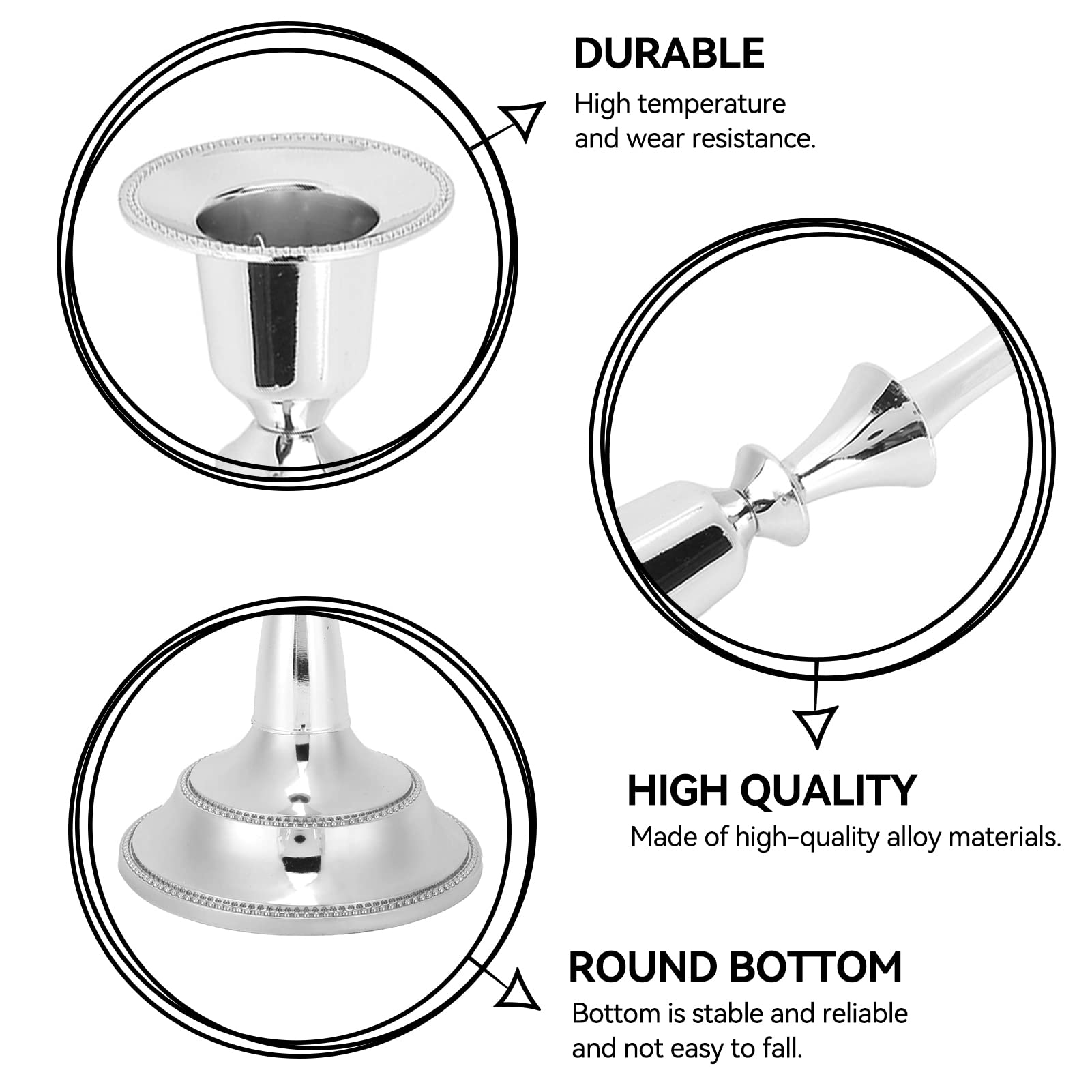 DURABLE
High temperature and wear resistance.

HIGH QUALITY
Made of high-quality alloy materials.

ROUND BOTTOM
Bottom is stable and reliable and not easy to fall.