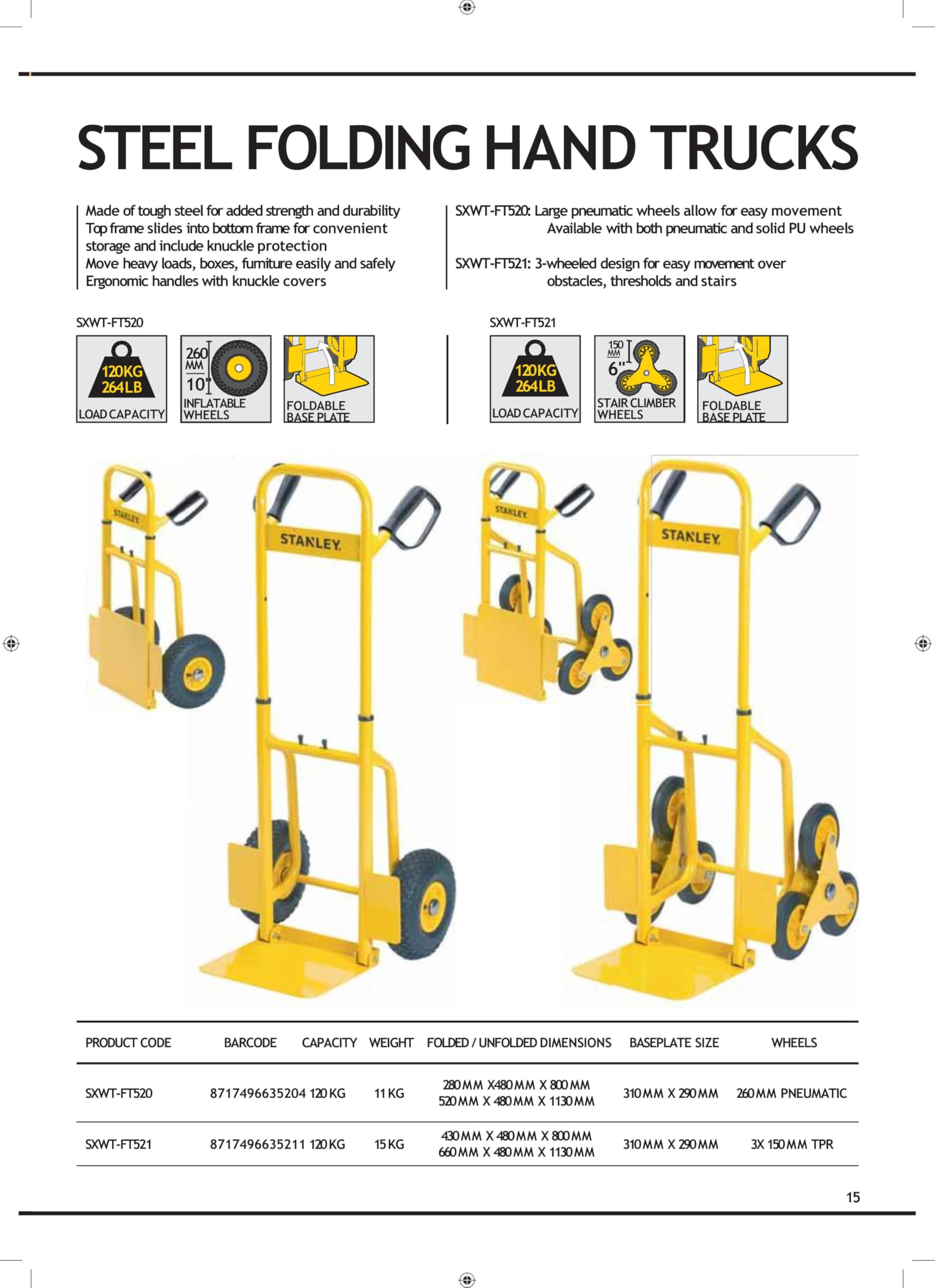 STEEL FOLDING HAND TRUCKS

Made of tough steel for added strength and durability
Top frame slides into bottom frame for convenient storage and include knuckle protection
Move heavy loads, boxes, furniture easily and safely
Ergonomic handles with knuckle covers

SXWT-FT520: Large pneumatic wheels allow for easy movement
Available with both pneumatic and solid PU wheels

SXWT-FT521: 3-wheeled design for easy movement over obstacles, thresholds and stairs

SXWT-FT520

120KG 264LB
LOAD CAPACITY

260 MM 10"
INFLATABLE WHEELS

FOLDABLE BASE PLATE

SXWT-FT521

120KG 264LB
LOAD CAPACITY

150 MM 6"
STAIR CLIMBER WHEELS

FOLDABLE BASE PLATE

STANLEY
STANLEY
STANLEY
STANLEY

| PRODUCT CODE | BARCODE | CAPACITY | WEIGHT | FOLDED / UNFOLDED DIMENSIONS | BASEPLATE SIZE | WHEELS |
|---|---|---|---|---|---|---|
| SXWT-FT520 | 8717496635204 | 120 KG | 11 KG | 280 MM X480 MM X 800 MM 520 MM X 480 MM X 1130 MM | 310 MM X 290 MM | 260 MM PNEUMATIC |
| SXWT-FT521 | 8717496635211 | 120 KG | 15 KG | 430 MM X 480 MM X 800 MM 660 MM X 480 MM X 1130 MM | 310 MM X 290 MM | 3X 150 MM TPR |

15