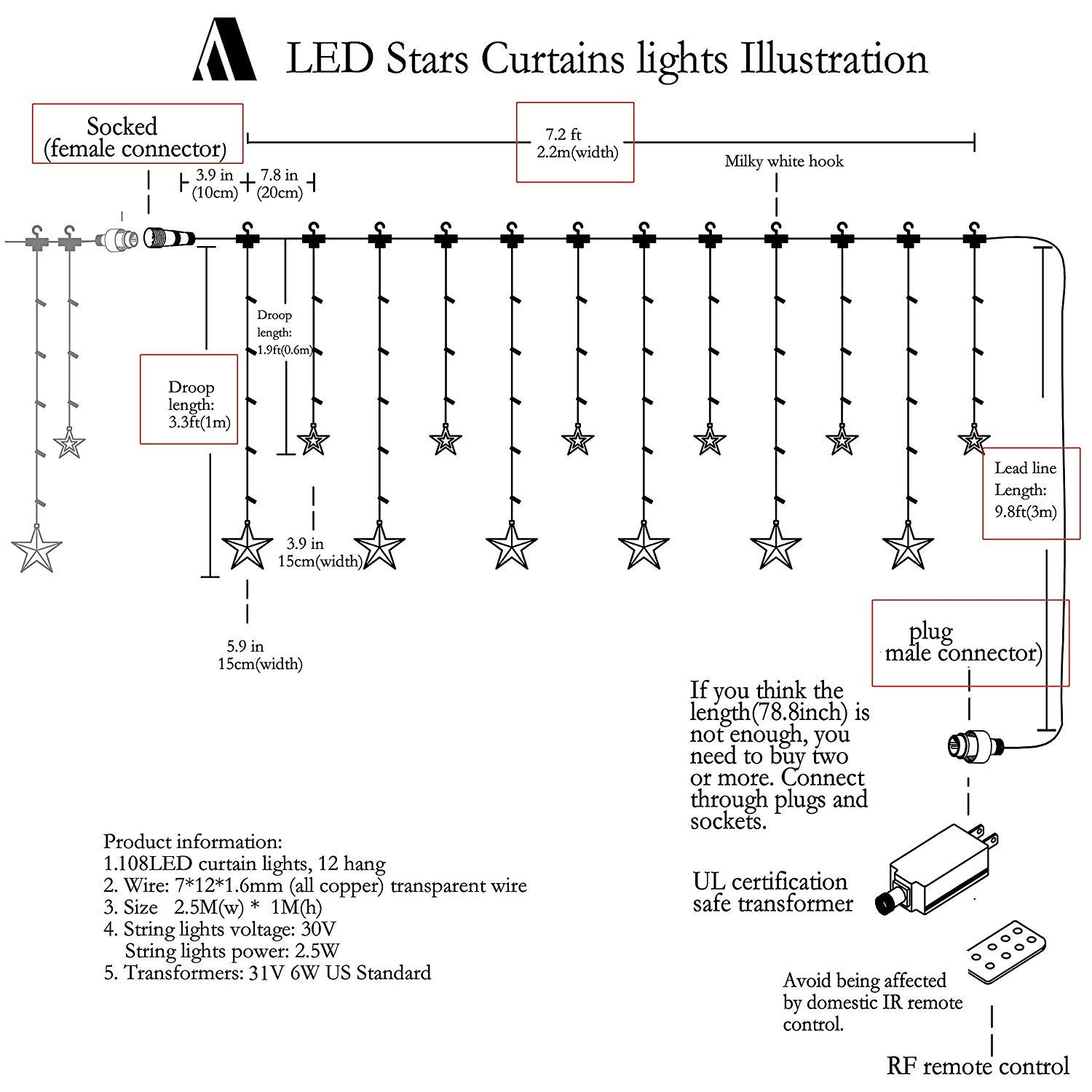 LED Stars Curtains lights Illustration

Socked
(female connector)

7.2 ft
2.2m(width)

Milky white hook

3.9 in
(10cm)

7.8 in
(20cm)

Droop
length:
1.9ft(0.6m)

Droop
length:
3.3ft(1m)

3.9 in
15cm(width)

5.9 in
15cm(width)

Lead line
Length:
9.8ft(3m)

plug
male connector)

If you think the length(78.8inch) is not enough, you need to buy two or more. Connect through plugs and sockets.

UL certification
safe transformer

Avoid being affected by domestic IR remote control.

RF remote control

Product information:
1.108LED curtain lights, 12 hang
2. Wire: 7*12*1.6mm (all copper) transparent wire
3. Size 2.5M(w) * 1M(h)
4. String lights voltage: 30V
String lights power: 2.5W
5. Transformers: 31V 6W US Standard