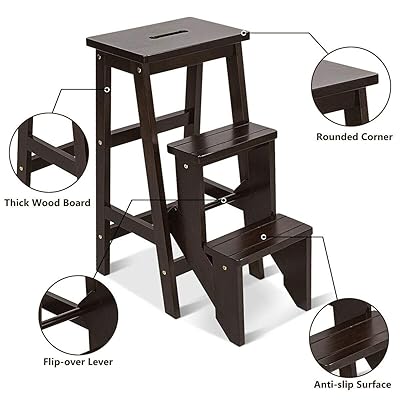 Rounded Corner

Thick Wood Board

Flip-over Lever

Anti-slip Surface