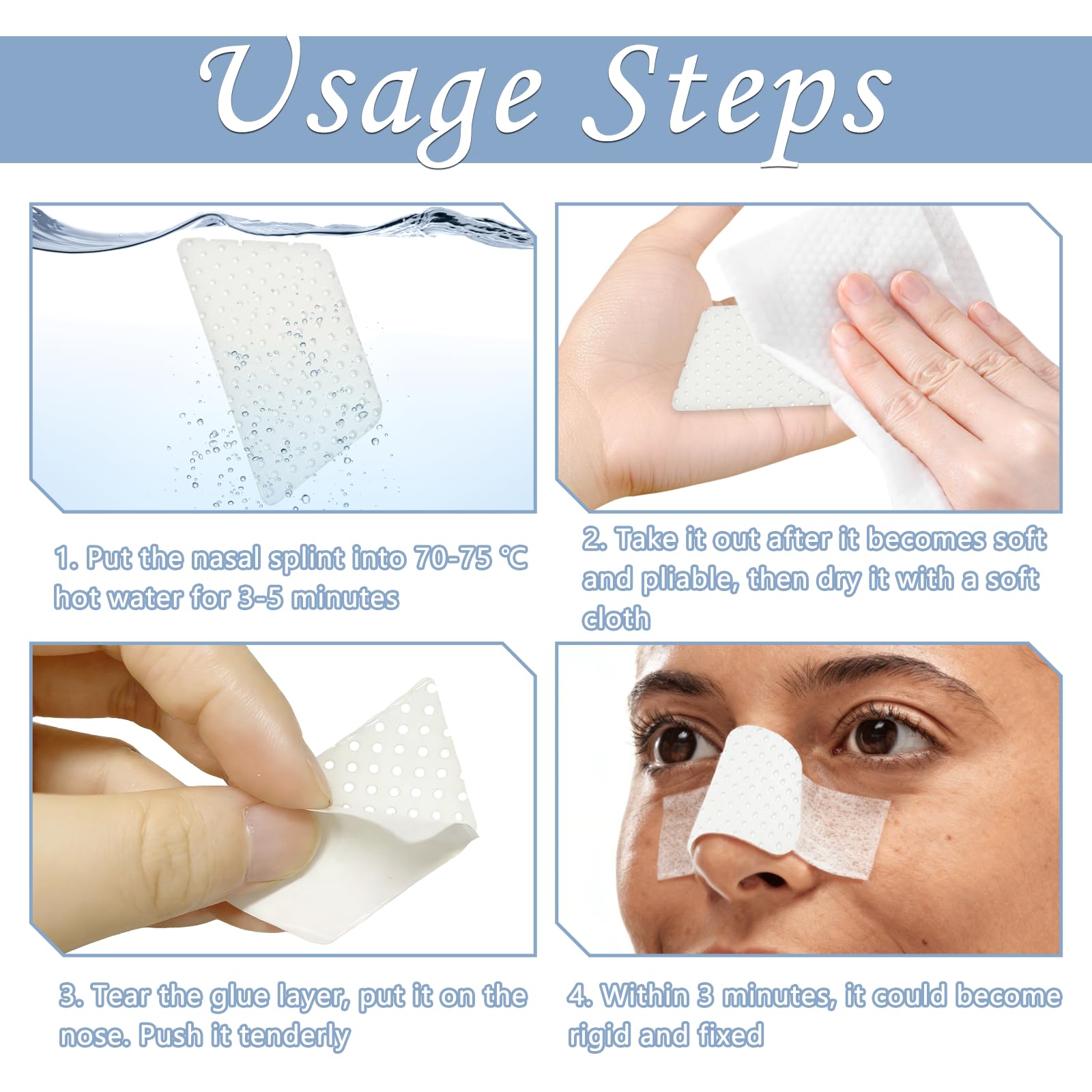 Usage Steps

1. Put the nasal splint into 70-75 ℃ hot water for 3-5 minutes

2. Take it out after it becomes soft and pliable, then dry it with a soft cloth

3. Tear the glue layer, put it on the nose. Push it tenderly

4. Within 3 minutes, it could become rigid and fixed