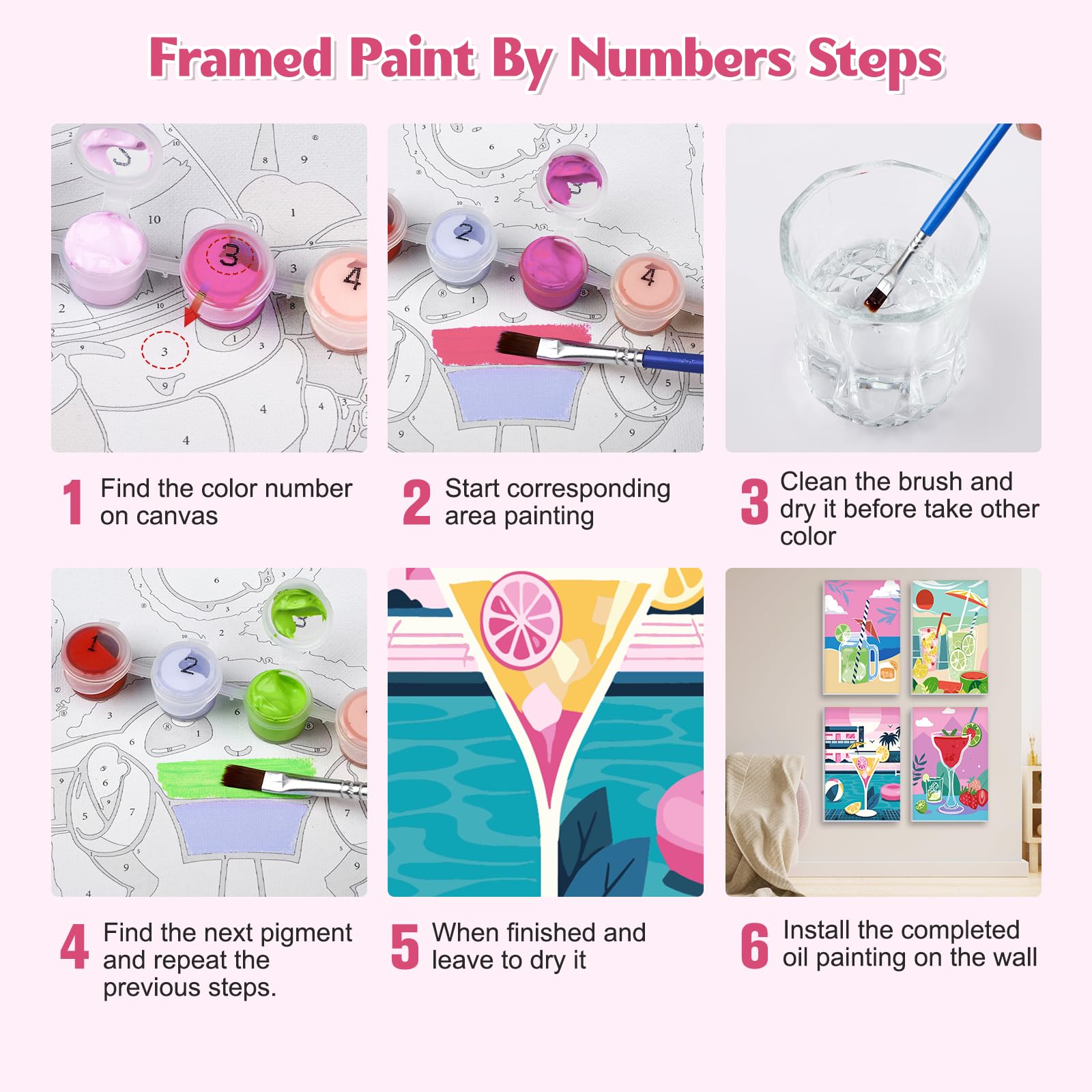 Framed Paint By Numbers Steps

1 Find the color number on canvas

2 Start corresponding area painting

3 Clean the brush and dry it before take other color

4 Find the next pigment and repeat the previous steps.

5 When finished and leave to dry it

6 Install the completed oil painting on the wall