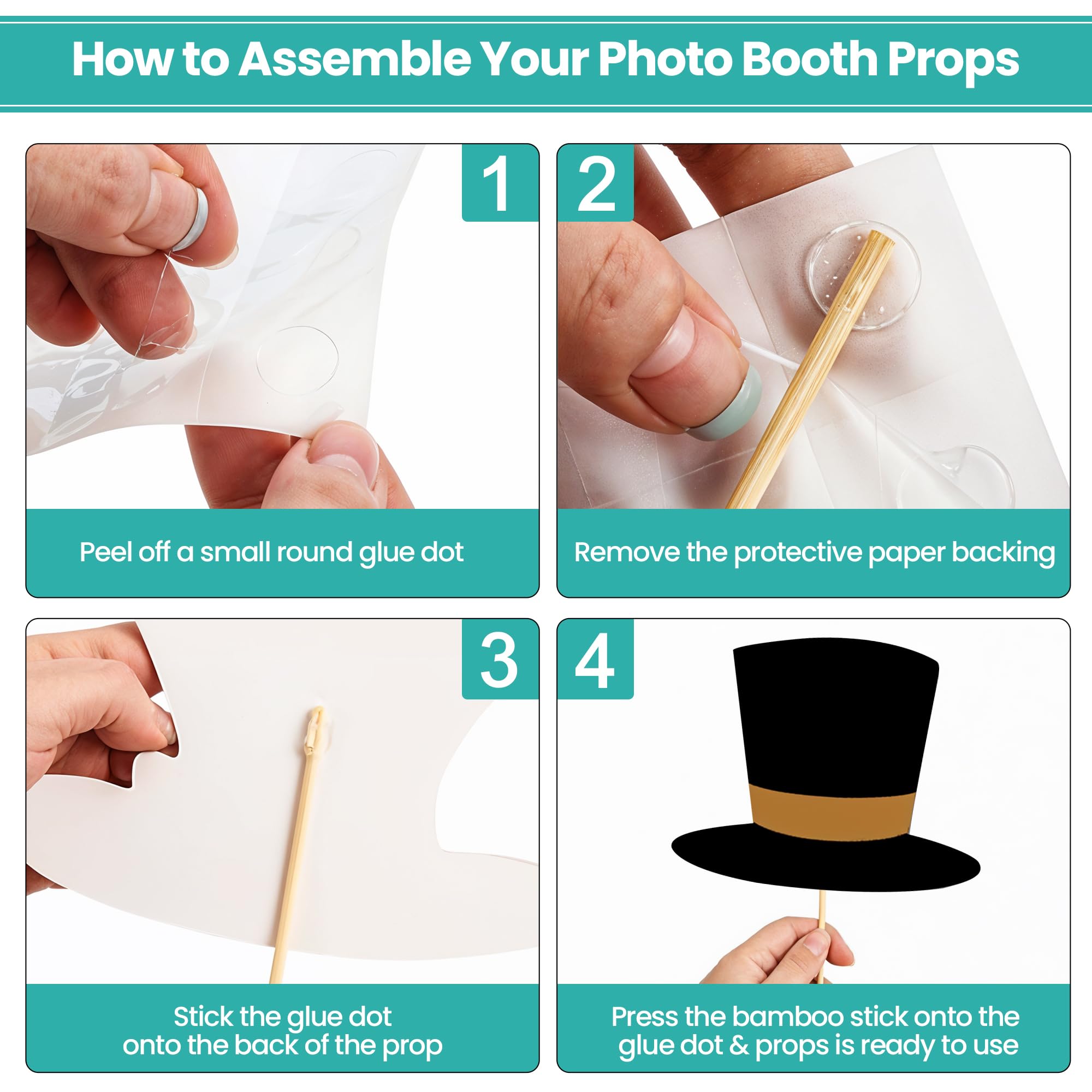 How to Assemble Your Photo Booth Props

1

Peel off a small round glue dot

2

Remove the protective paper backing

3

Stick the glue dot onto the back of the prop

4

Press the bamboo stick onto the glue dot & props is ready to use