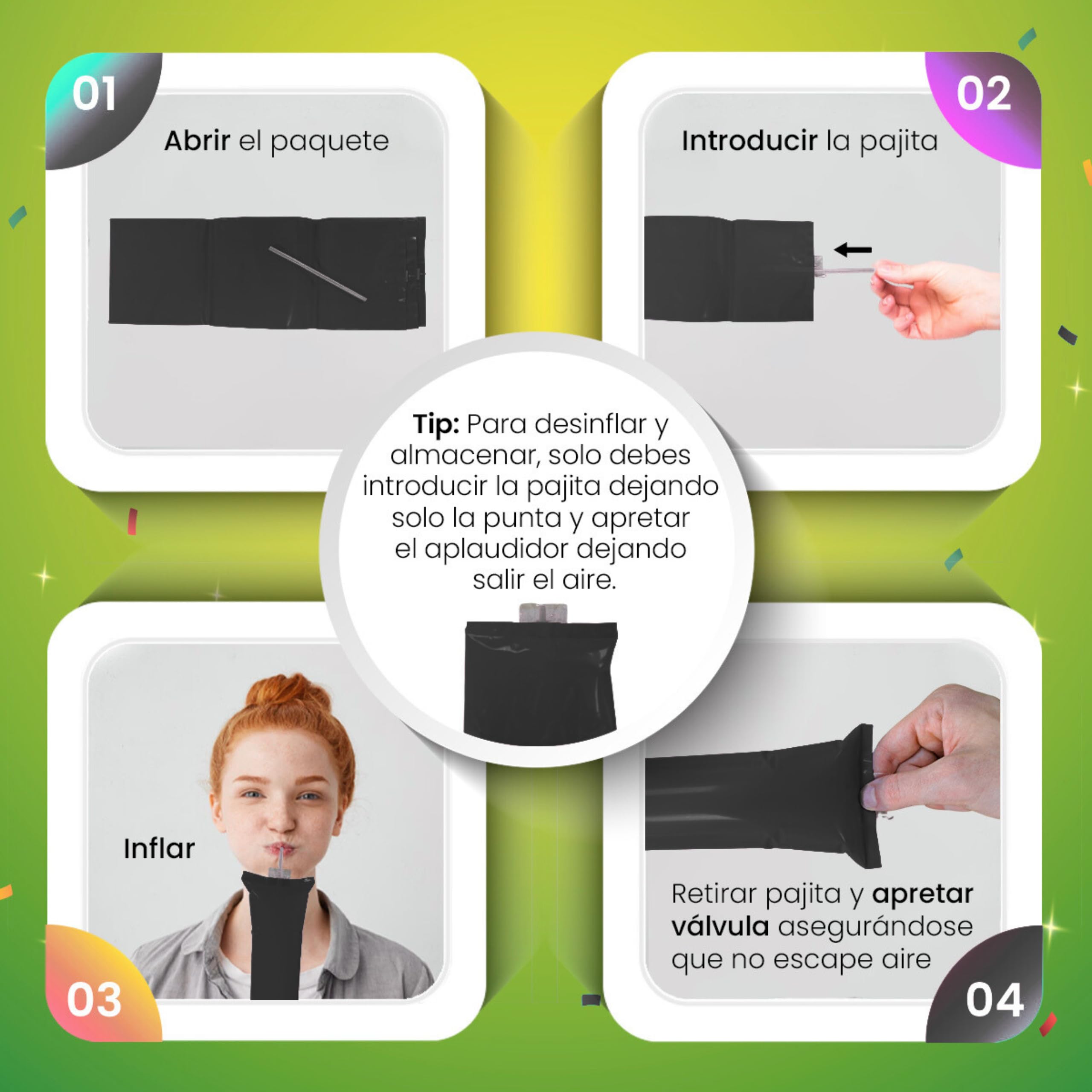 01

Abrir el paquete

02

Introducir la pajita

Tip: Para desinflar y almacenar, solo debes introducir la pajita dejando solo la punta y apretar el aplaudidor dejando salir el aire.

Inflar

03

Retirar pajita y apretar válvula asegurándose que no escape aire

04