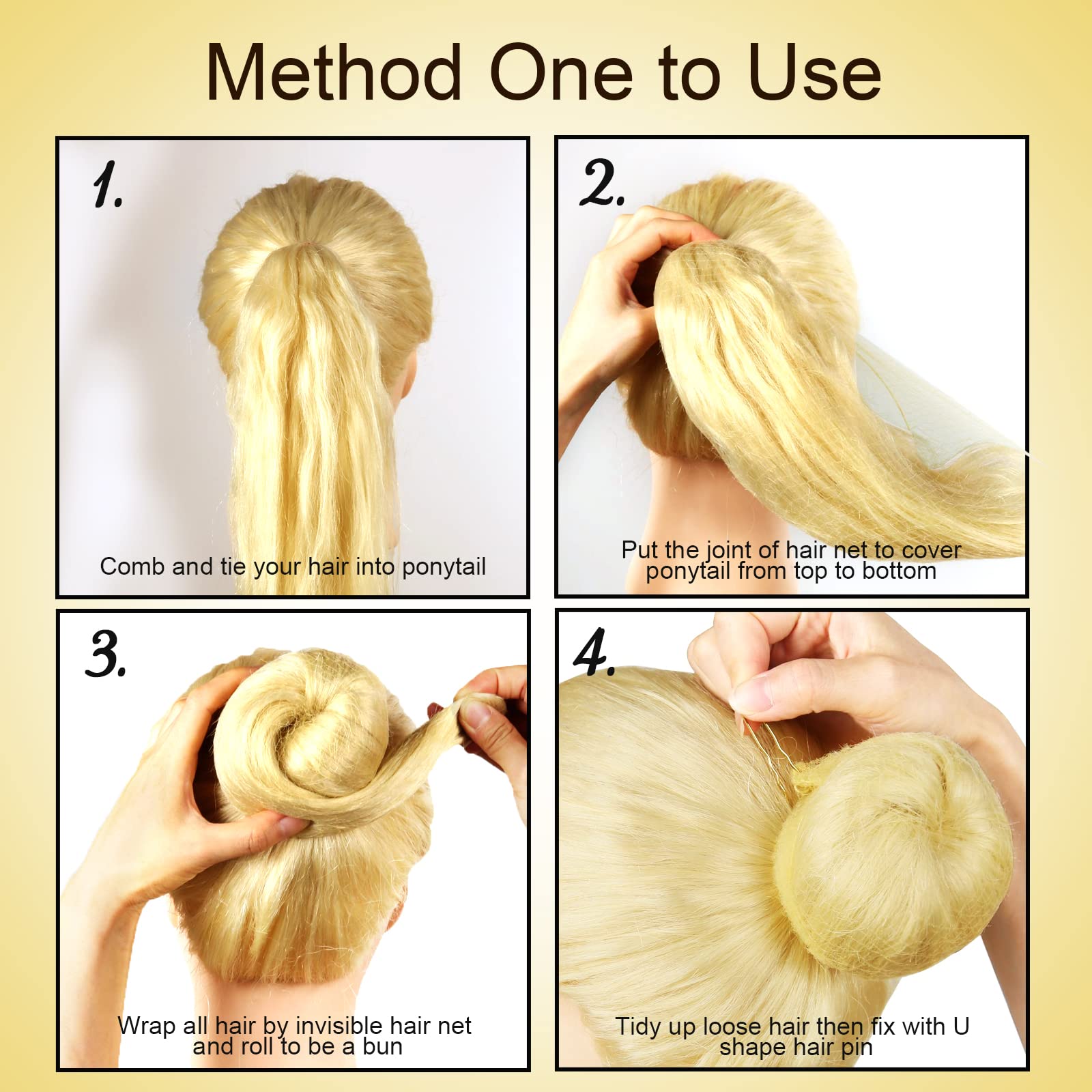 Method One to Use

1.

Comb and tie your hair into ponytail

2.

Put the joint of hair net to cover ponytail from top to bottom

3.

Wrap all hair by invisible hair net and roll to be a bun

4.

Tidy up loose hair then fix with U shape hair pin