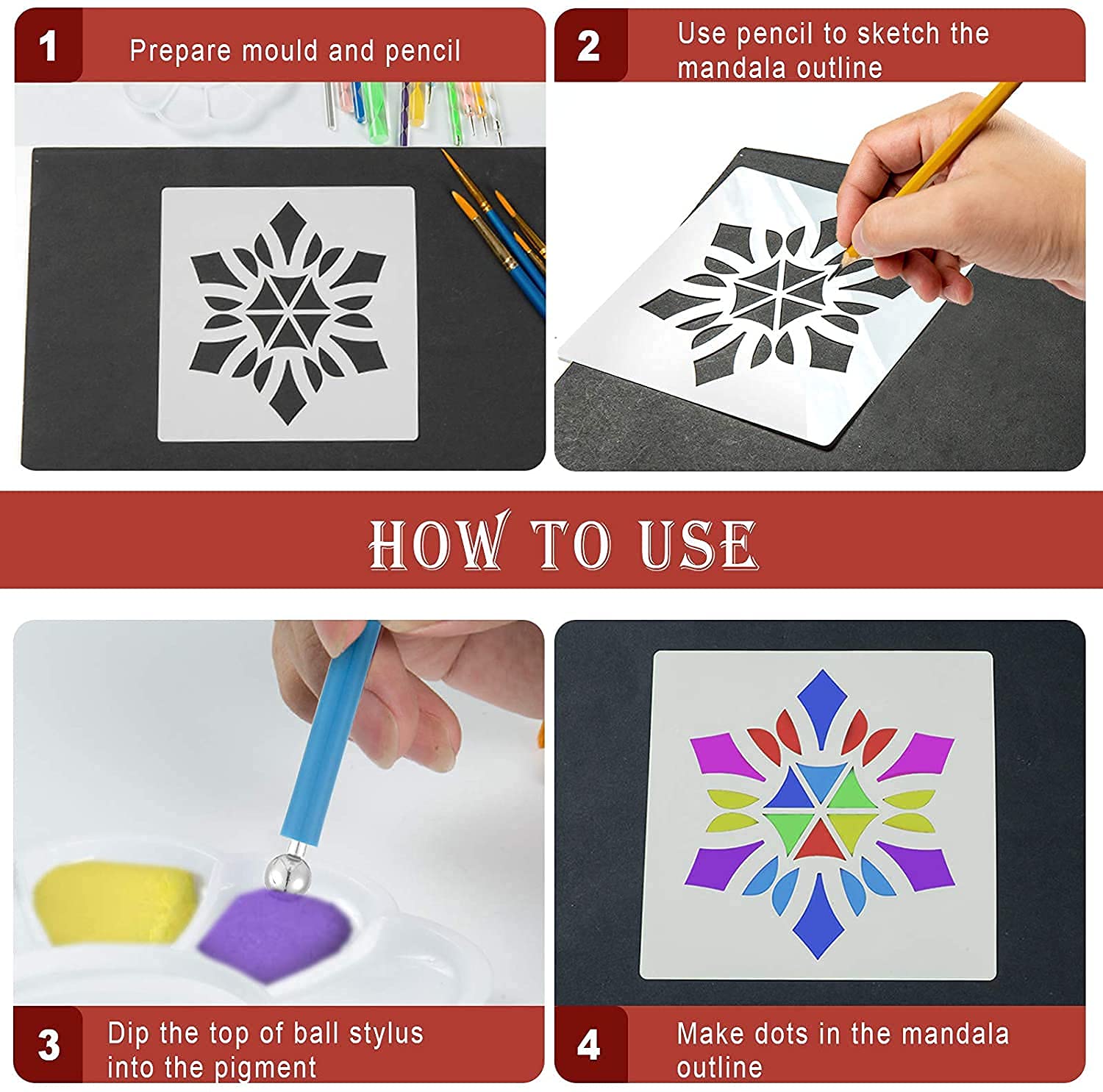 1 Prepare mould and pencil

2 Use pencil to sketch the mandala outline

HOW TO USE

3 Dip the top of ball stylus into the pigment

4 Make dots in the mandala outline