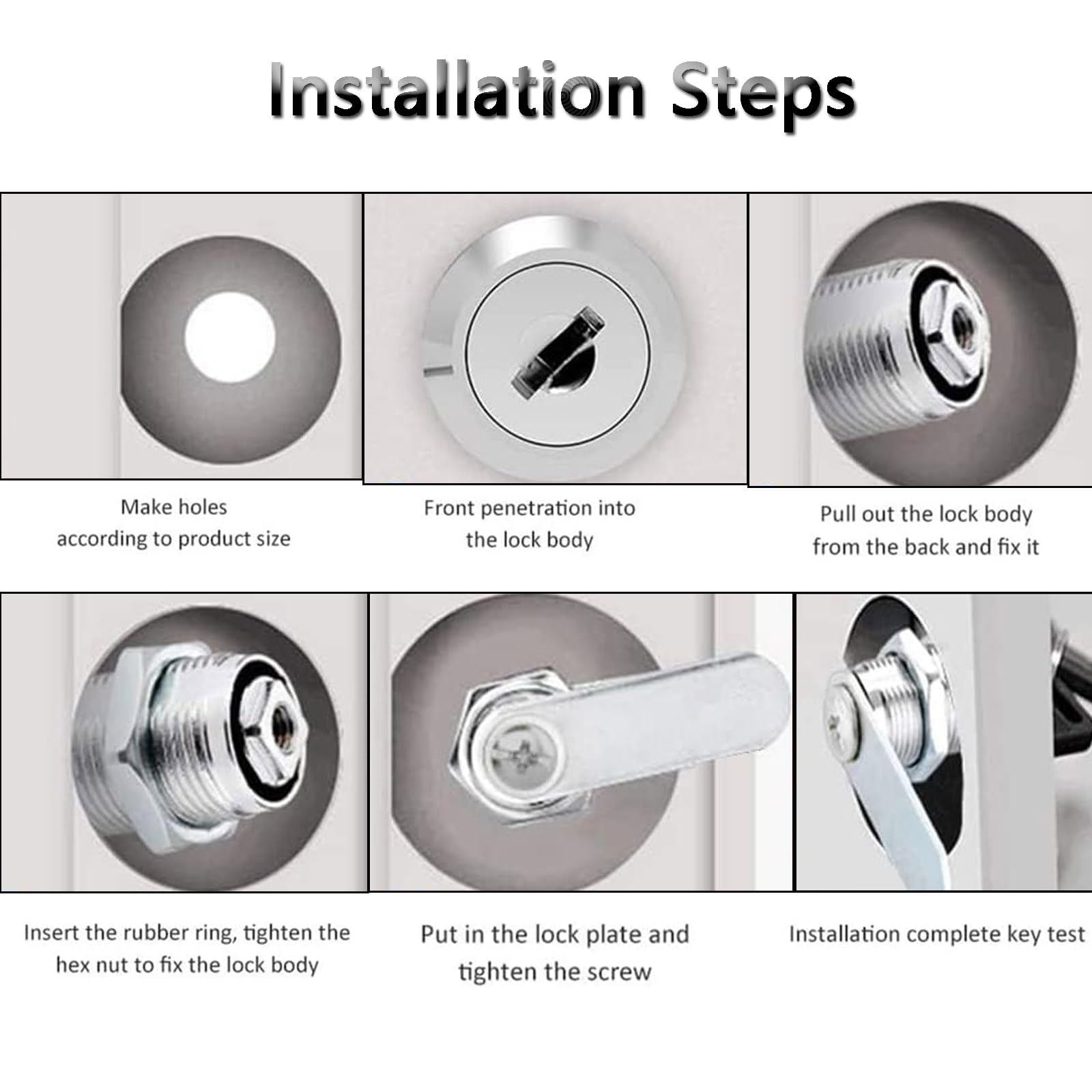 Installation Steps

Make holes according to product size

Front penetration into the lock body

Pull out the lock body from the back and fix it

Insert the rubber ring, tighten the hex nut to fix the lock body

Put in the lock plate and tighten the screw

Installation complete key test