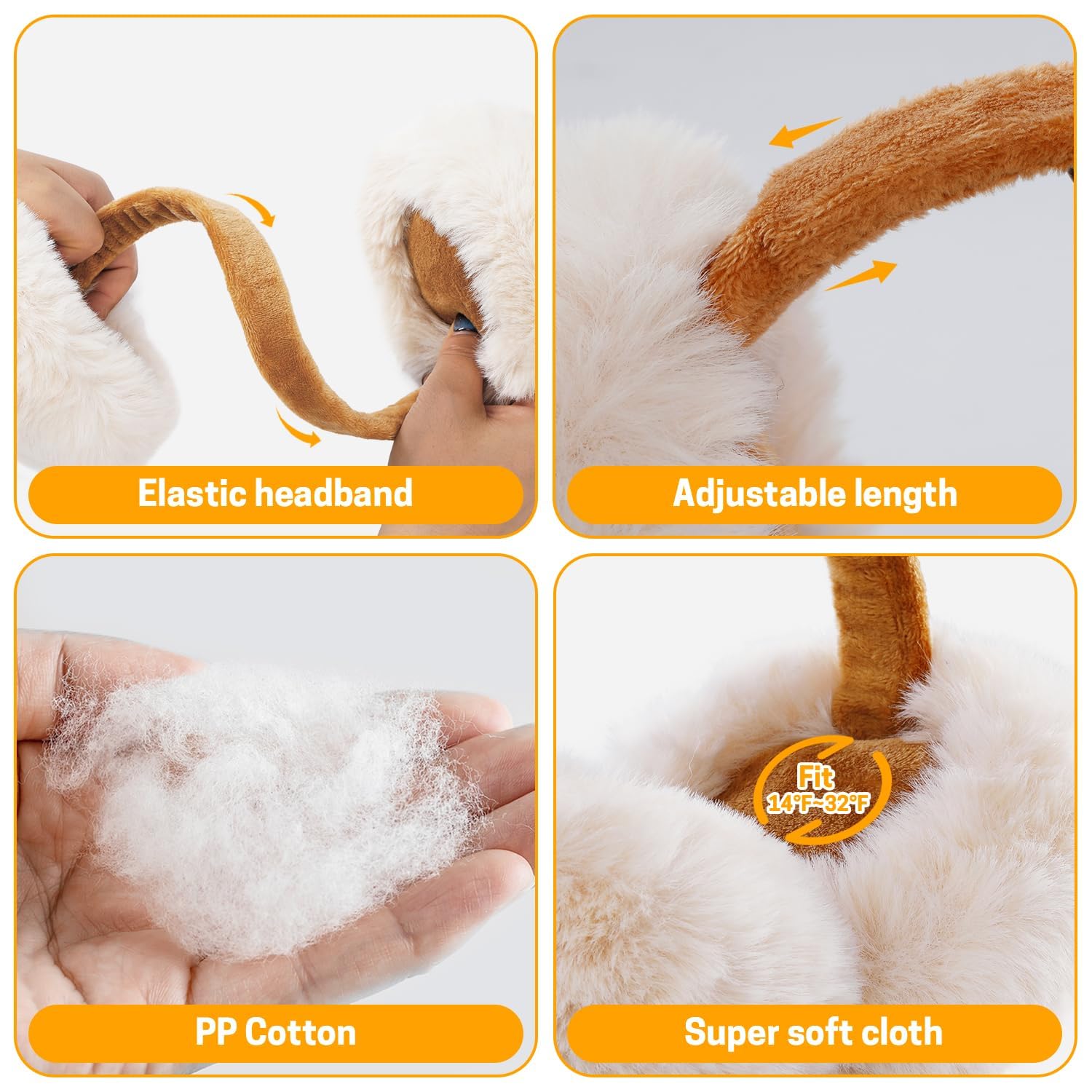 Elastic headband

Adjustable length

PP Cotton

Fit
14°F~32°F

Super soft cloth