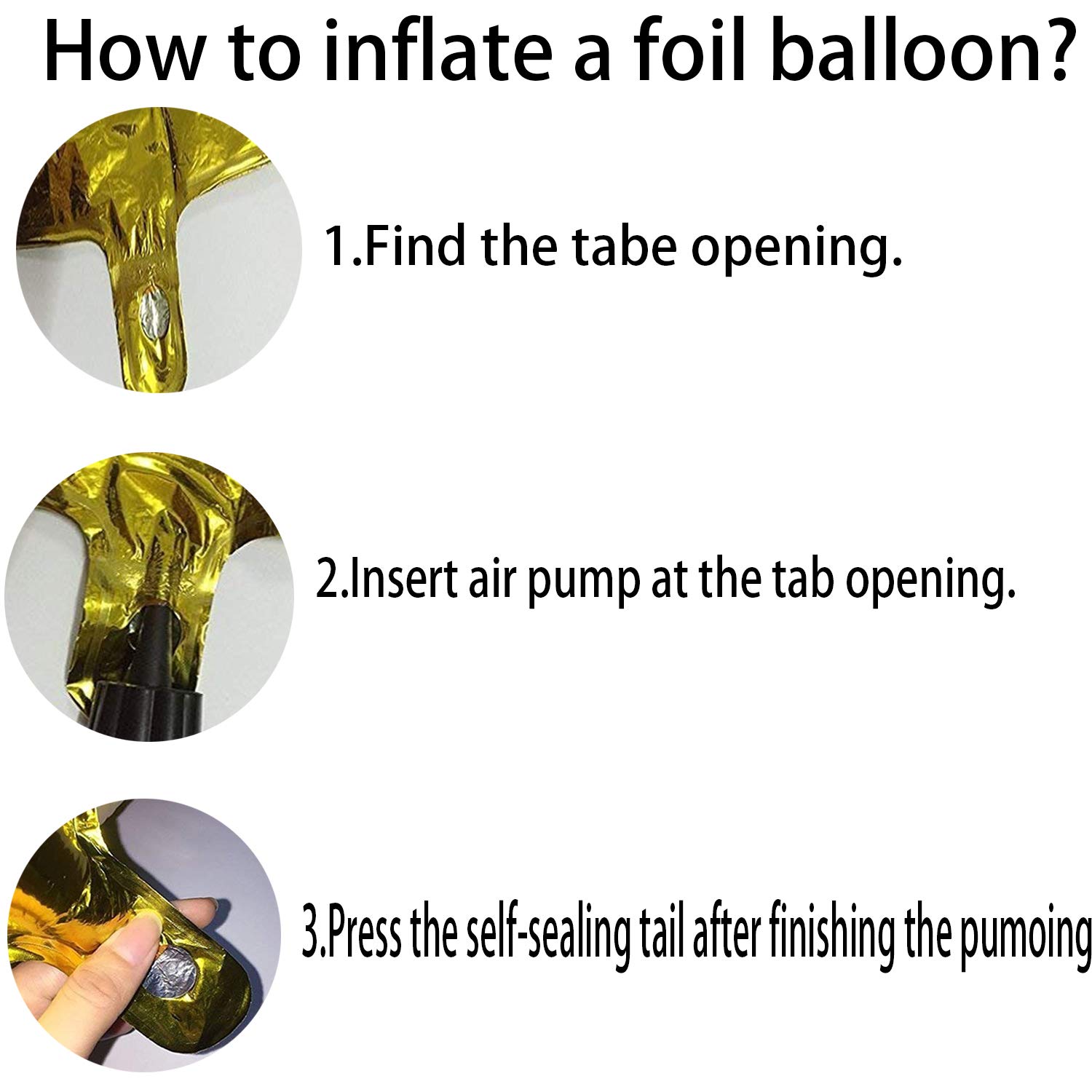 How to inflate a foil balloon?

1.Find the tabe opening.

2.Insert air pump at the tab opening.

3.Press the self-sealing tail after finishing the pumoing