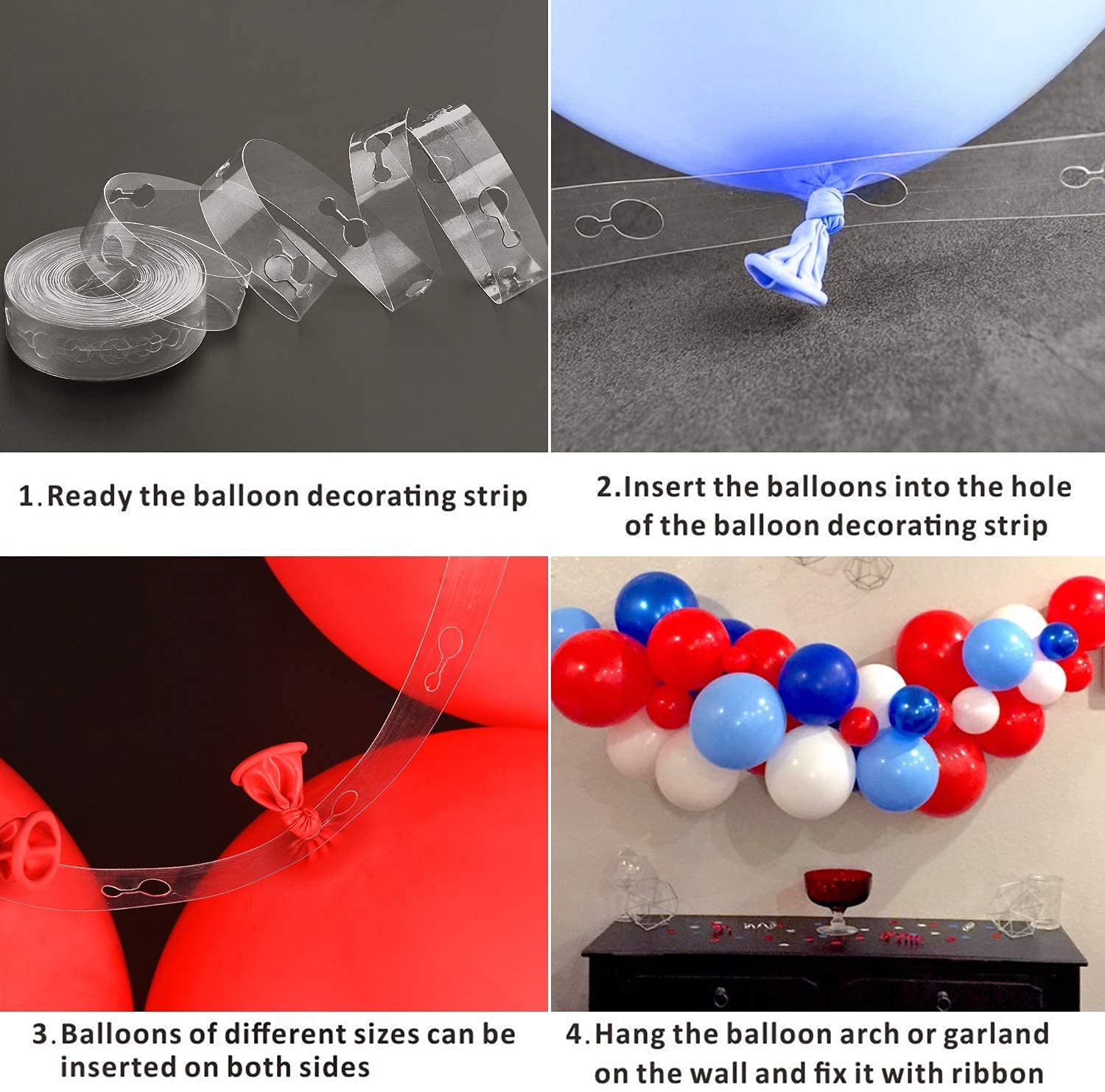 1.Ready the balloon decorating strip

2.Insert the balloons into the hole of the balloon decorating strip

3.Balloons of different sizes can be inserted on both sides

4.Hang the balloon arch or garland on the wall and fix it with ribbon