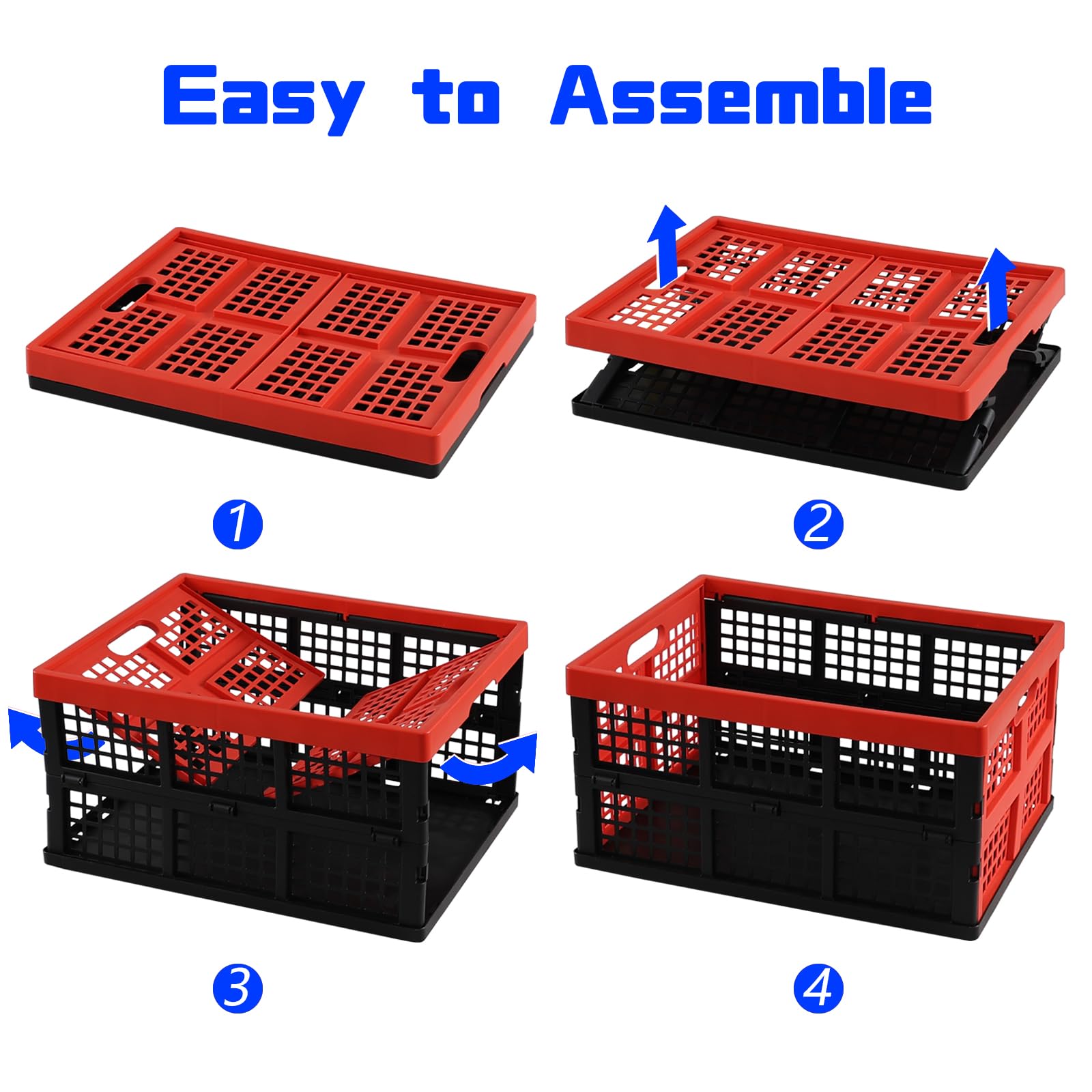 Easy to Assemble

1

2

3

4