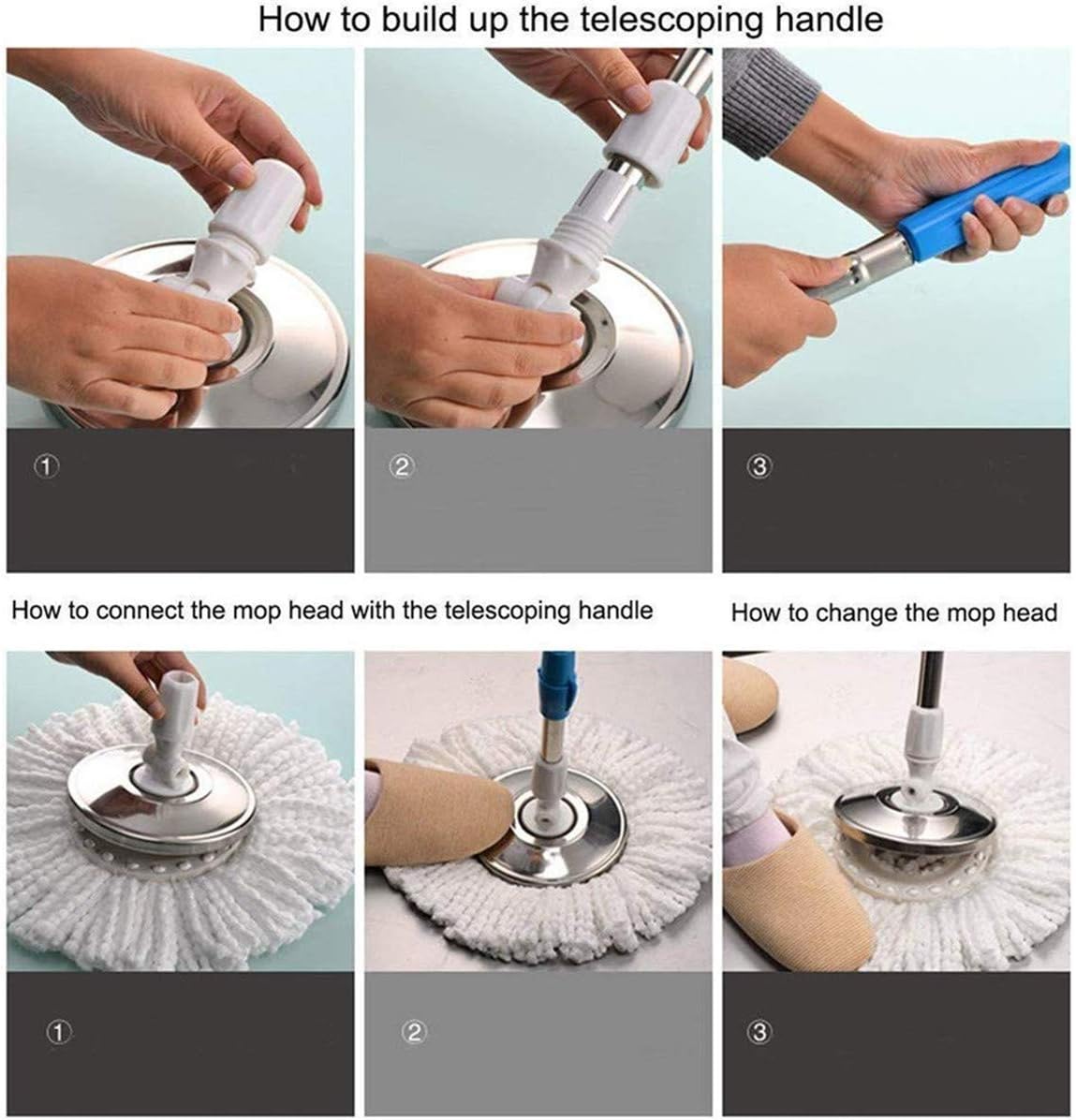 How to build up the telescoping handle

①

②

③

How to connect the mop head with the telescoping handle

How to change the mop head

①

②

③