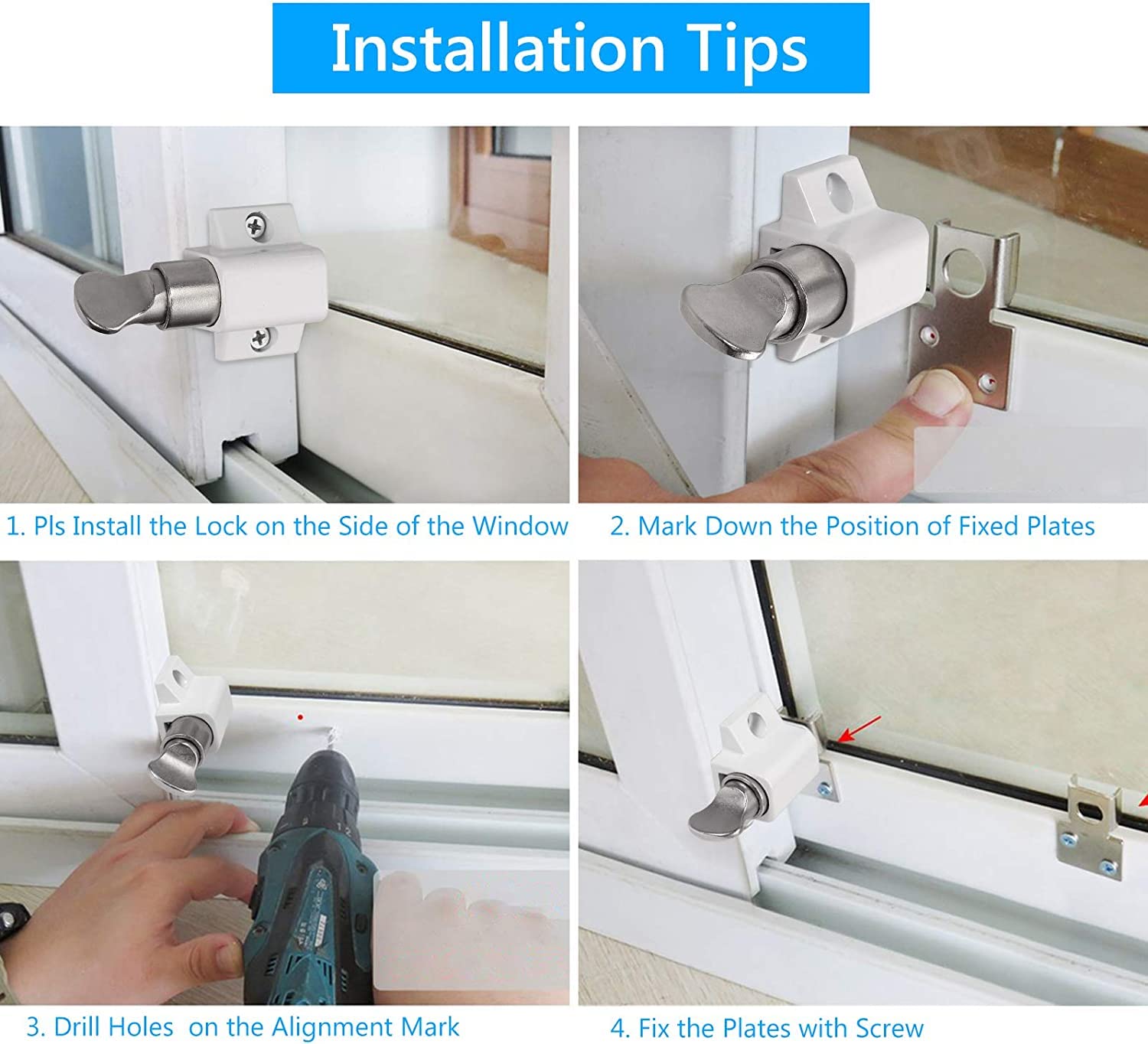 Installation Tips

1. Pls Install the Lock on the Side of the Window

2. Mark Down the Position of Fixed Plates

3. Drill Holes on the Alignment Mark

4. Fix the Plates with Screw