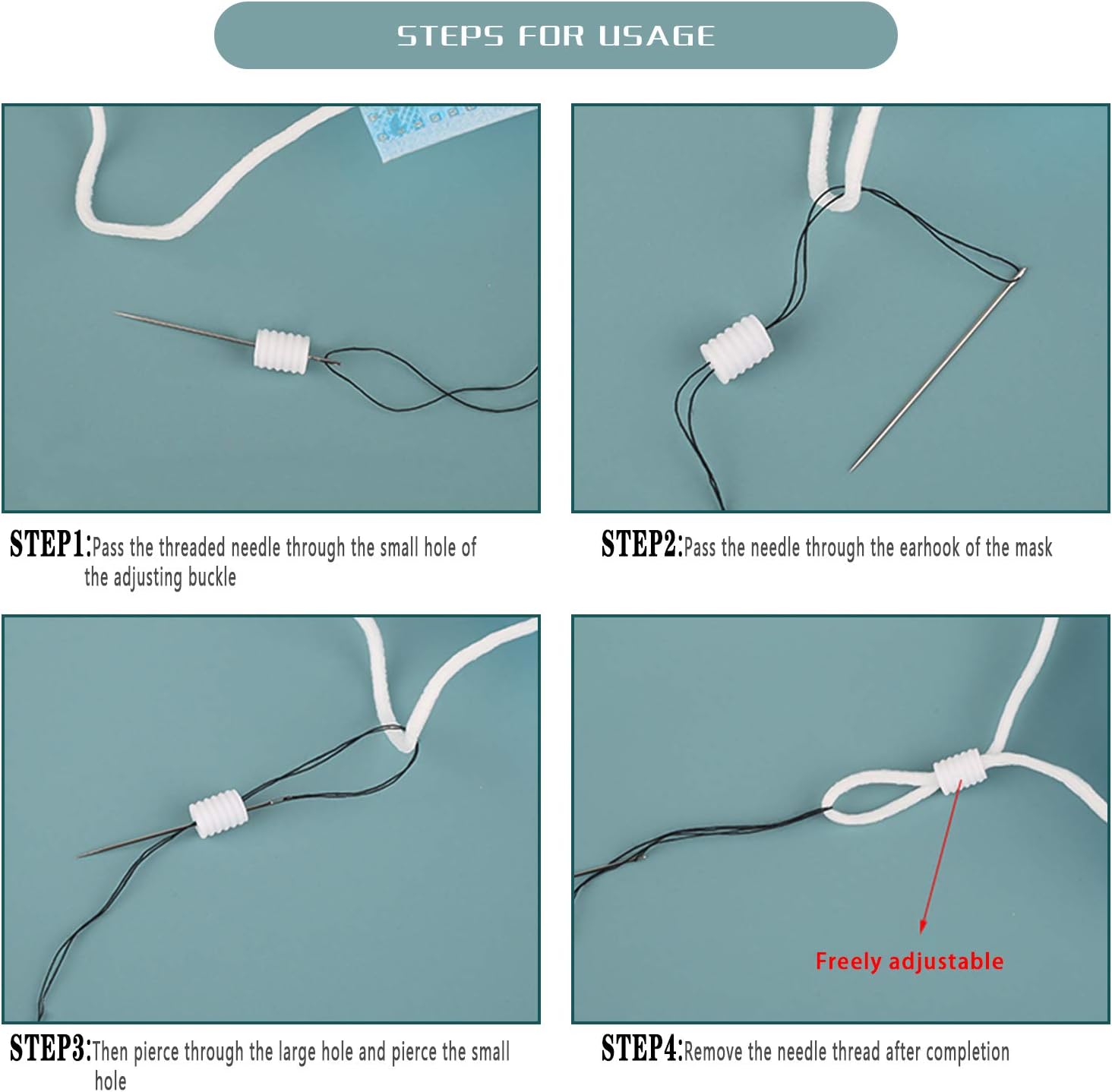 STEPS FOR USAGE

STEP1:Pass the threaded needle through the small hole of the adjusting buckle

STEP2:Pass the needle through the earhook of the mask

STEP3:Then pierce through the large hole and pierce the small hole

Freely adjustable

STEP4:Remove the needle thread after completion