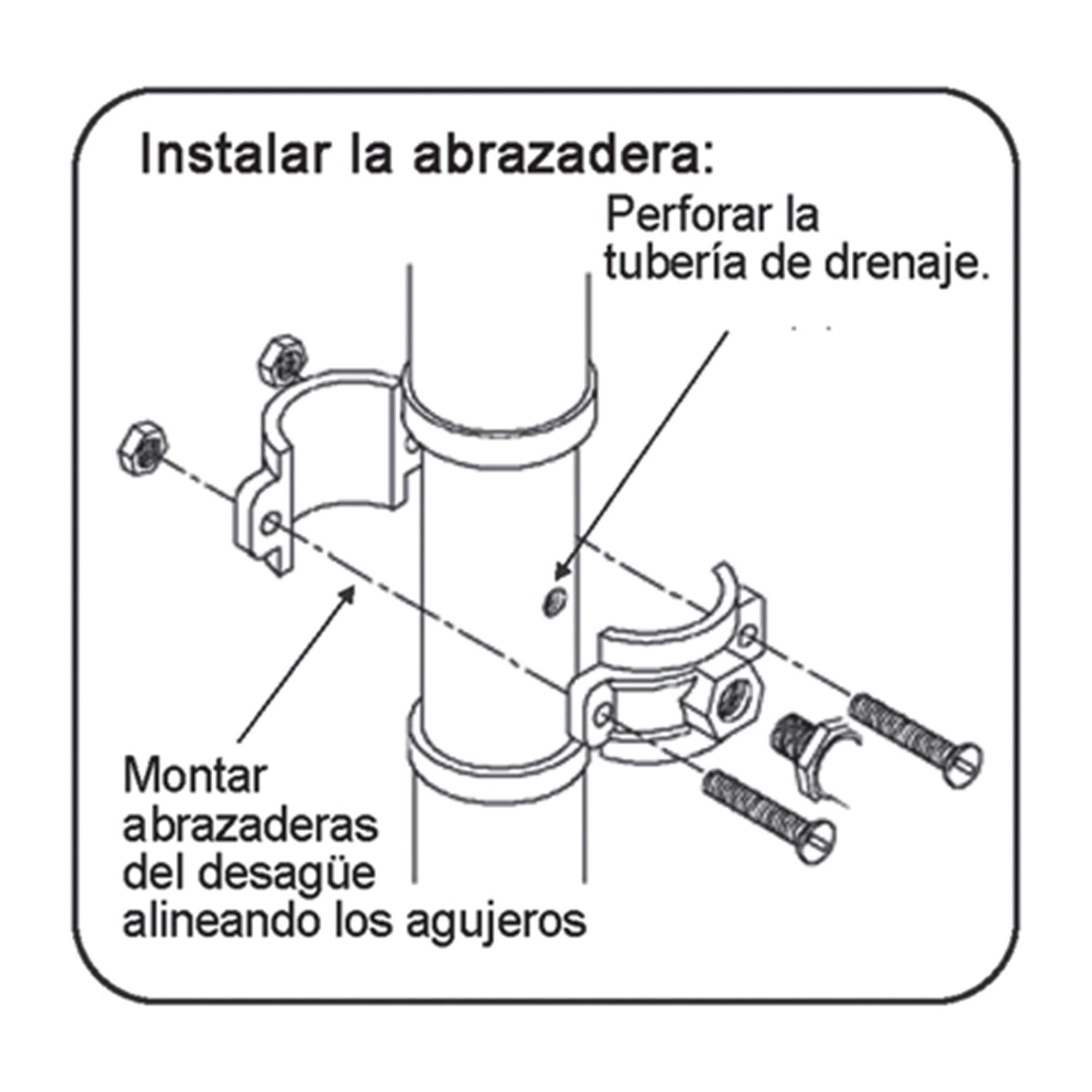 Instalar la abrazadera:

Perforar la tubería de drenaje.

Montar abrazaderas del desagüe alineando los agujeros