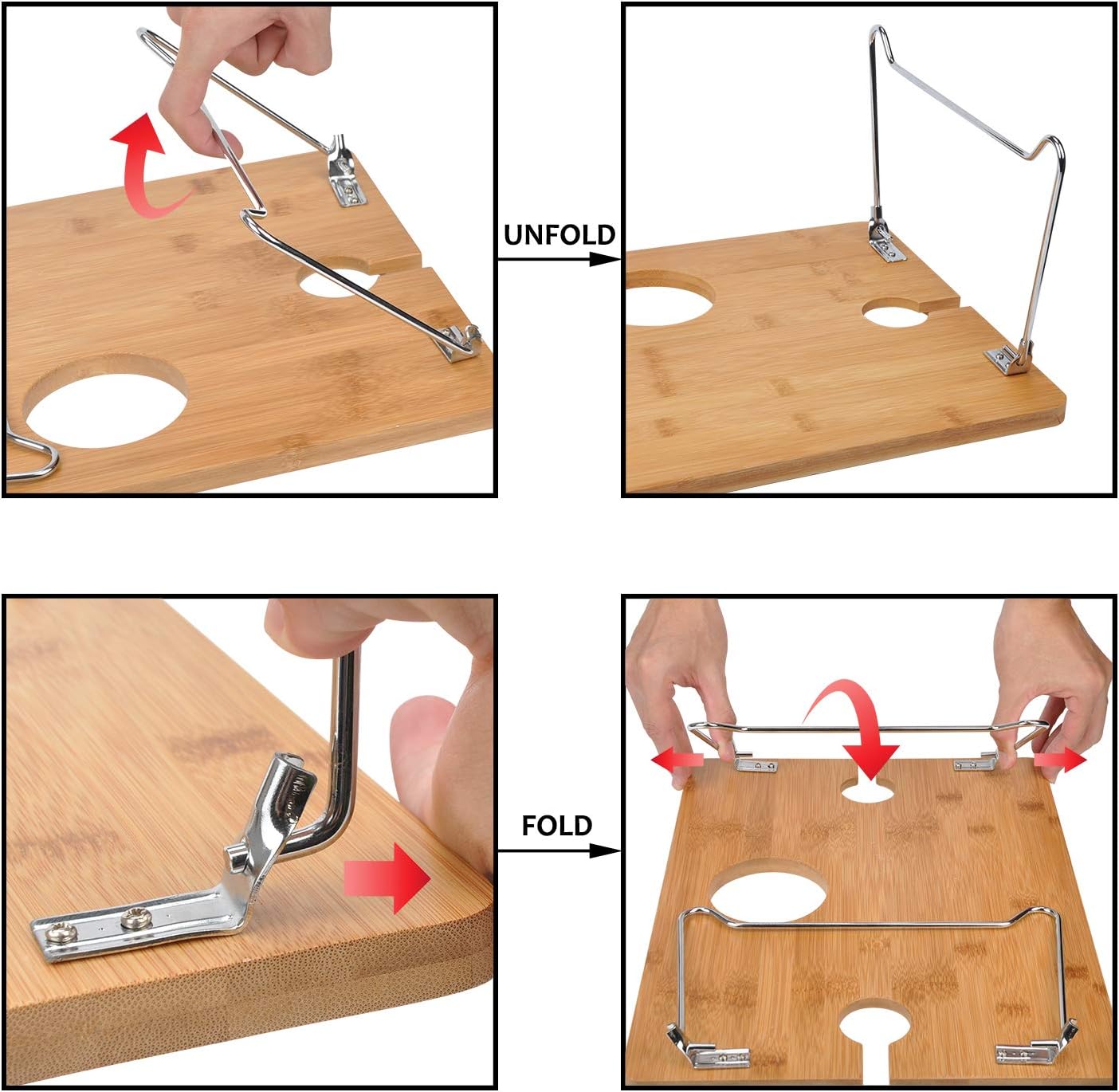 UNFOLD

FOLD