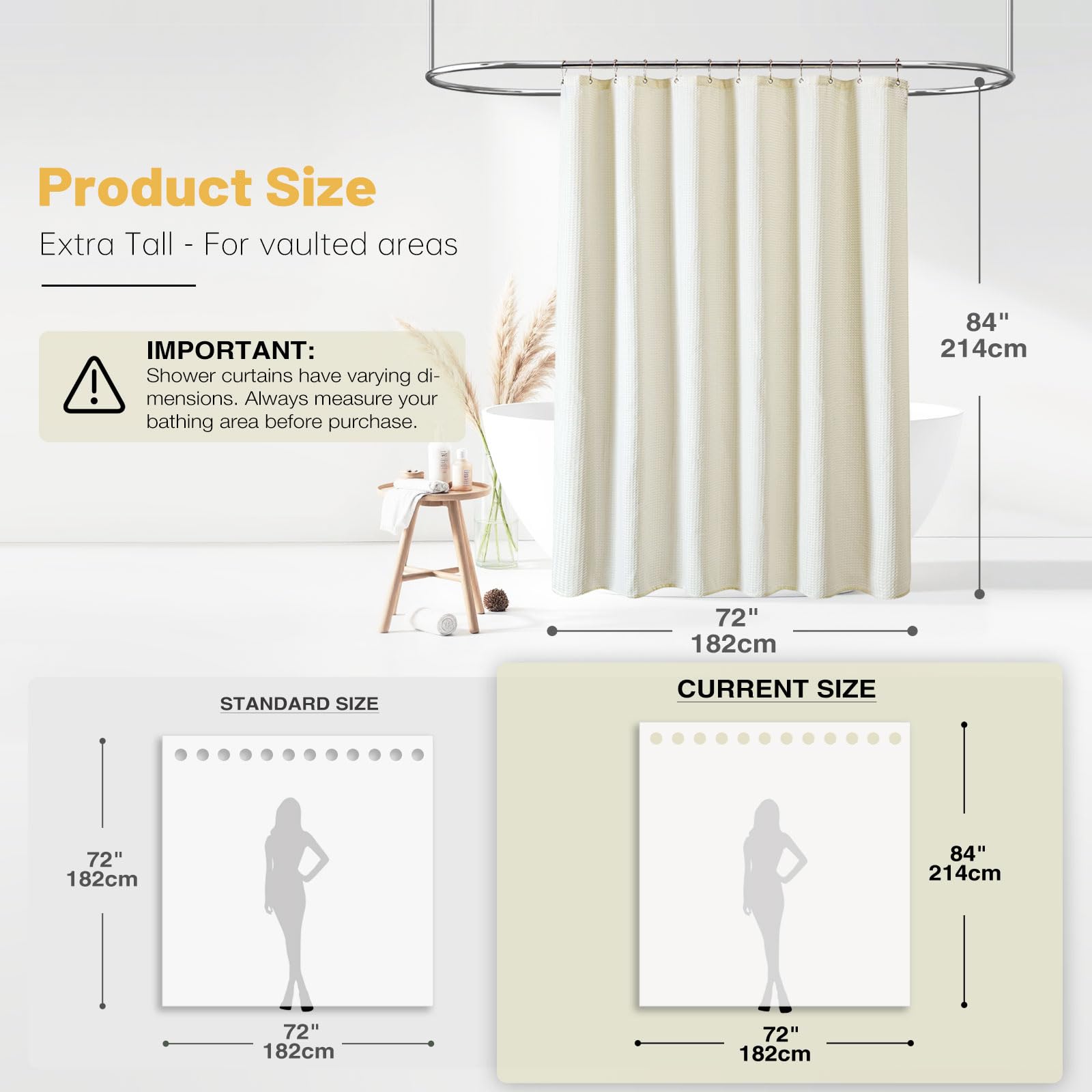 Product Size

Extra Tall - For vaulted areas

IMPORTANT:
Shower curtains have varying dimensions. Always measure your bathing area before purchase.

84"
214cm

72"
182cm

STANDARD SIZE

72"
182cm

72"
182cm

CURRENT SIZE

84"
214cm

72"
182cm