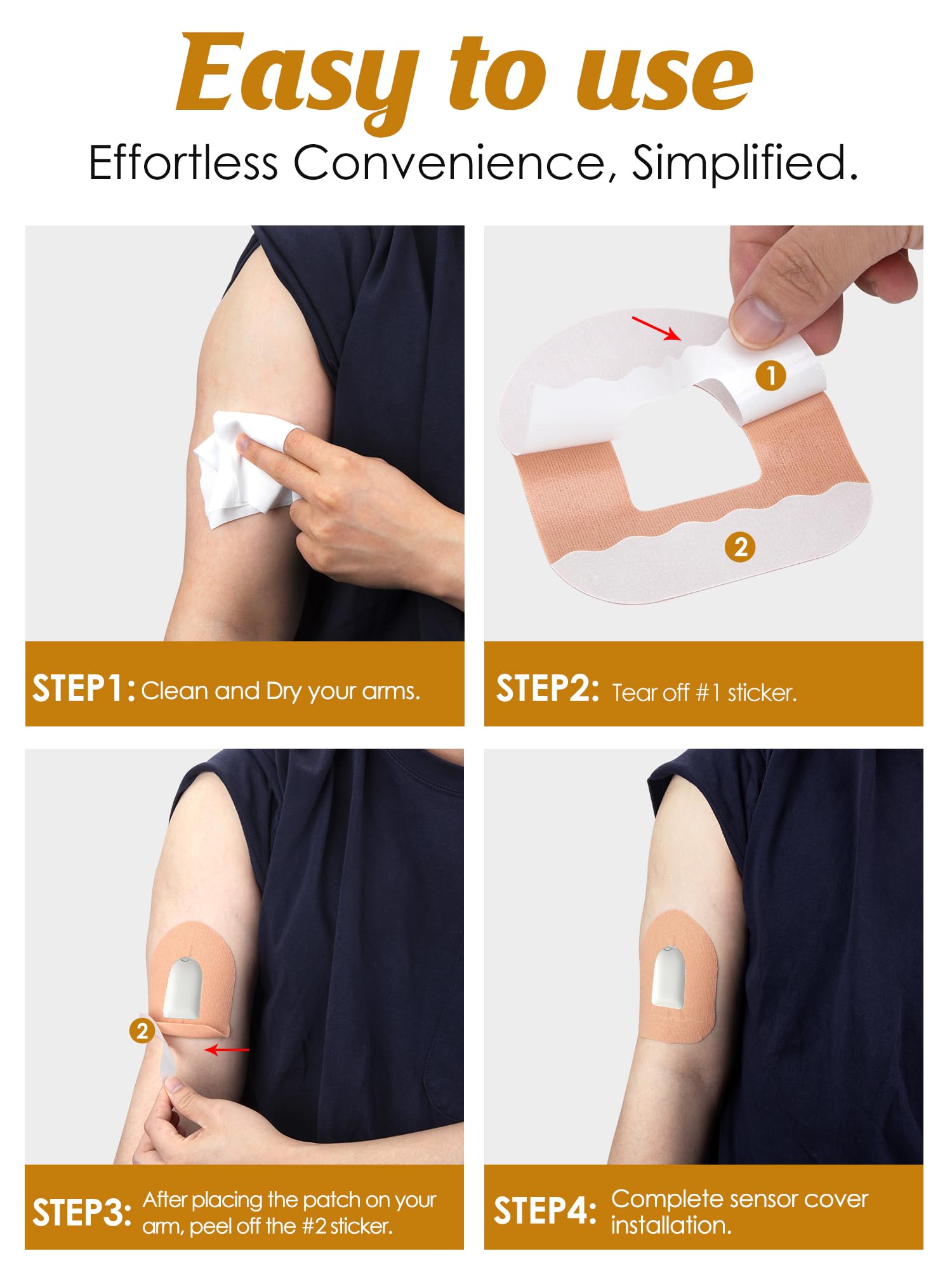 Easy to use

Effortless Convenience, Simplified.

1

2

STEP1: Clean and Dry your arms.

STEP2: Tear off #1 sticker.

2

STEP3: After placing the patch on your arm, peel off the #2 sticker.

STEP4: Complete sensor cover installation.