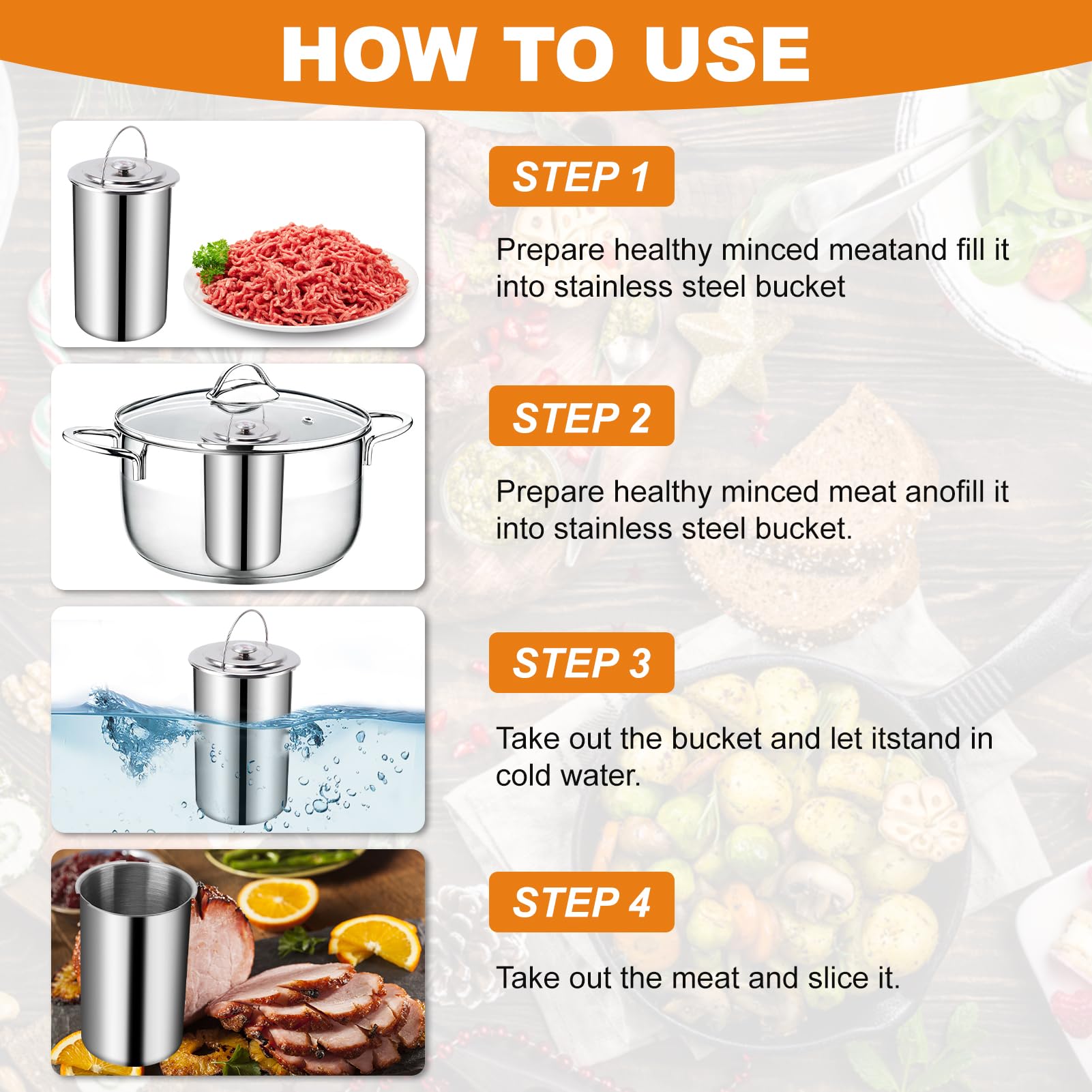 HOW TO USE

STEP 1

Prepare healthy minced meatand fill it into stainless steel bucket

STEP 2

Prepare healthy minced meat anofill it into stainless steel bucket.

STEP 3

Take out the bucket and let itstand in cold water.

STEP 4

Take out the meat and slice it.