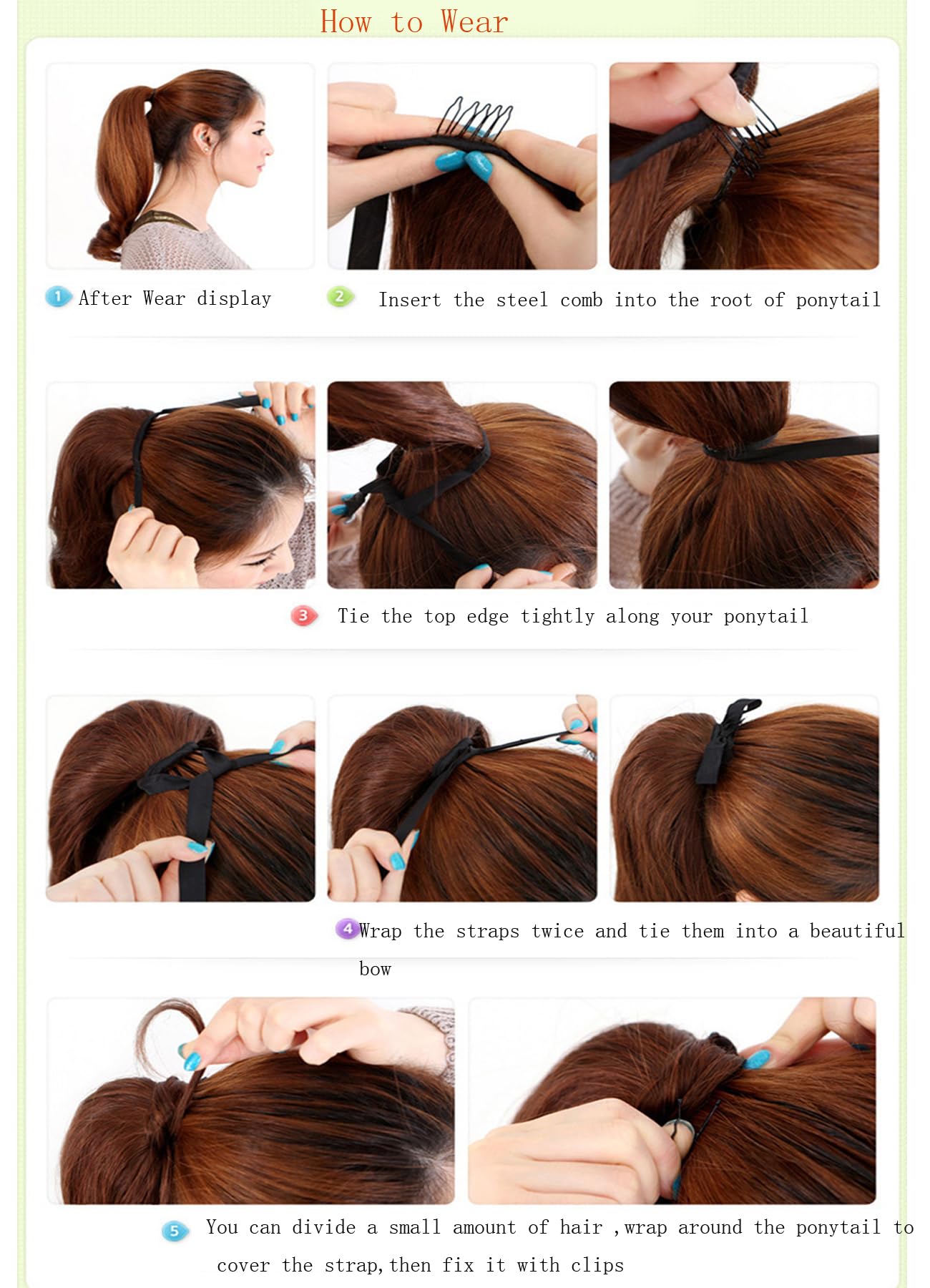 How to Wear

1 After Wear display

2 Insert the steel comb into the root of ponytail

3 Tie the top edge tightly along your ponytail

4 Wrap the straps twice and tie them into a beautiful bow

5 You can divide a small amount of hair ,wrap around the ponytail to cover the strap,then fix it with clips