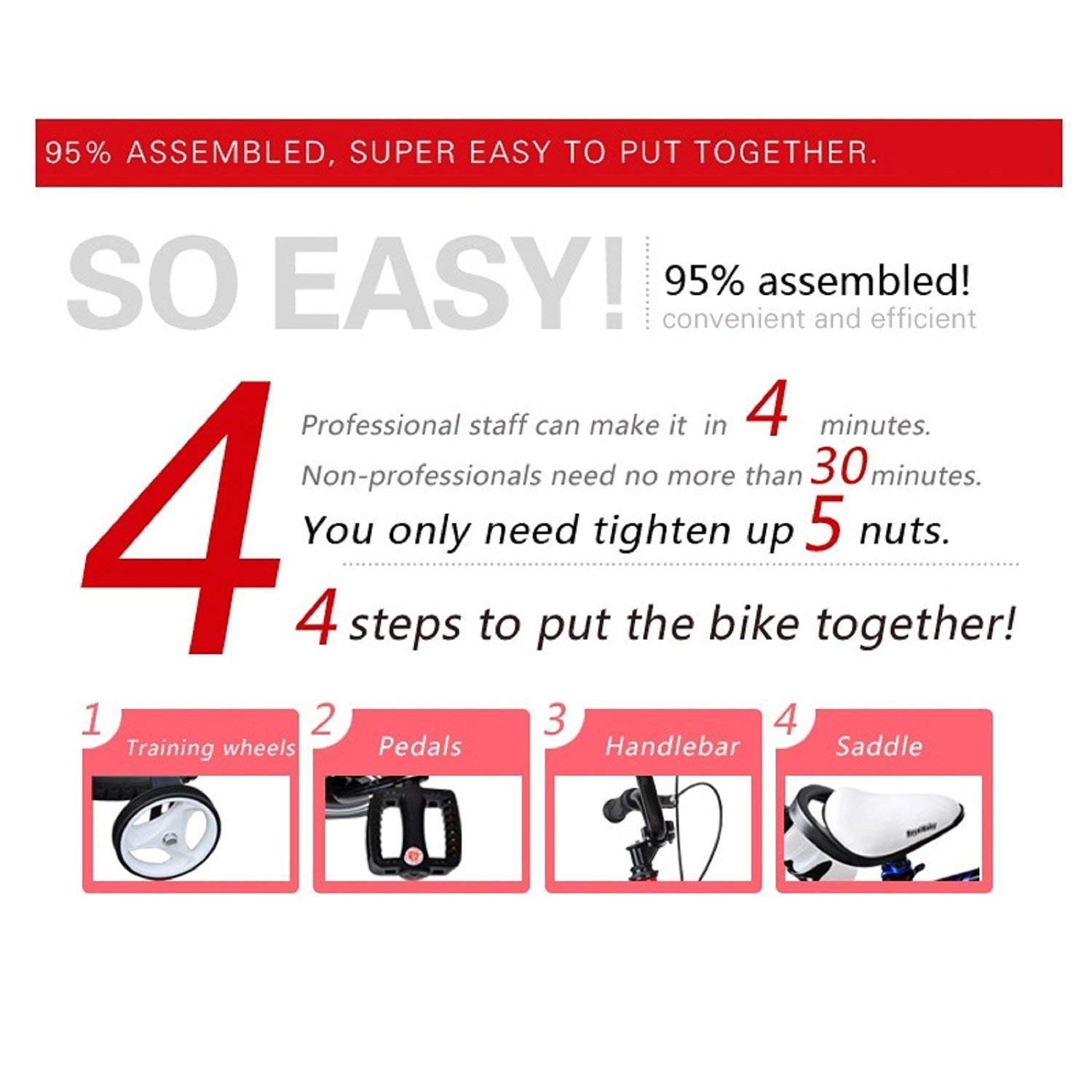 95% ASSEMBLED, SUPER EASY TO PUT TOGETHER.

SO EASY!

95% assembled!
convenient and efficient

4

Professional staff can make it in 4 minutes.
Non-professionals need no more than 30 minutes.
You only need tighten up 5 nuts.

4 steps to put the bike together!

1 Training wheels

2 Pedals

3 Handlebar

4 Saddle

RoyalBaby