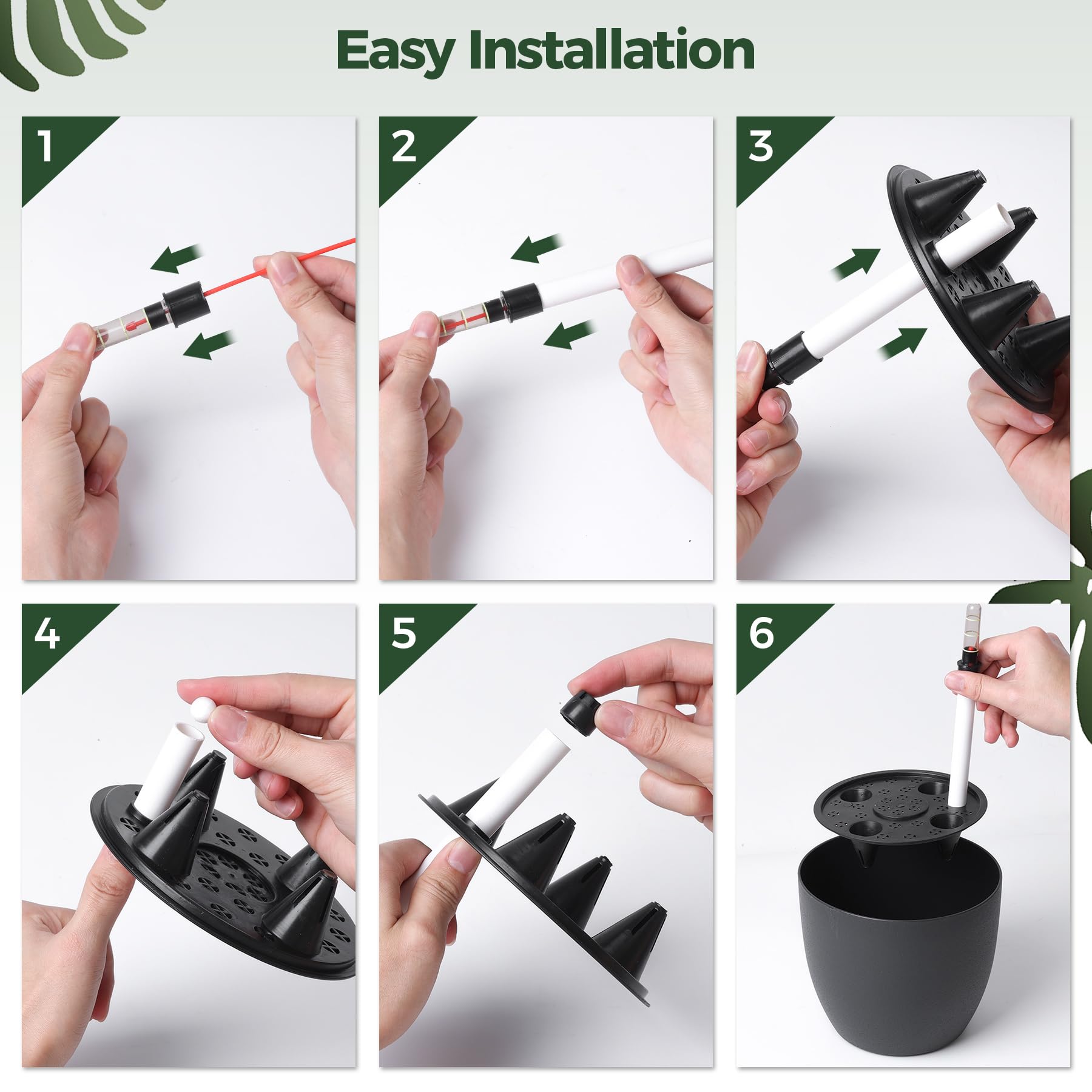 Easy Installation

1

2

3

4

5

6