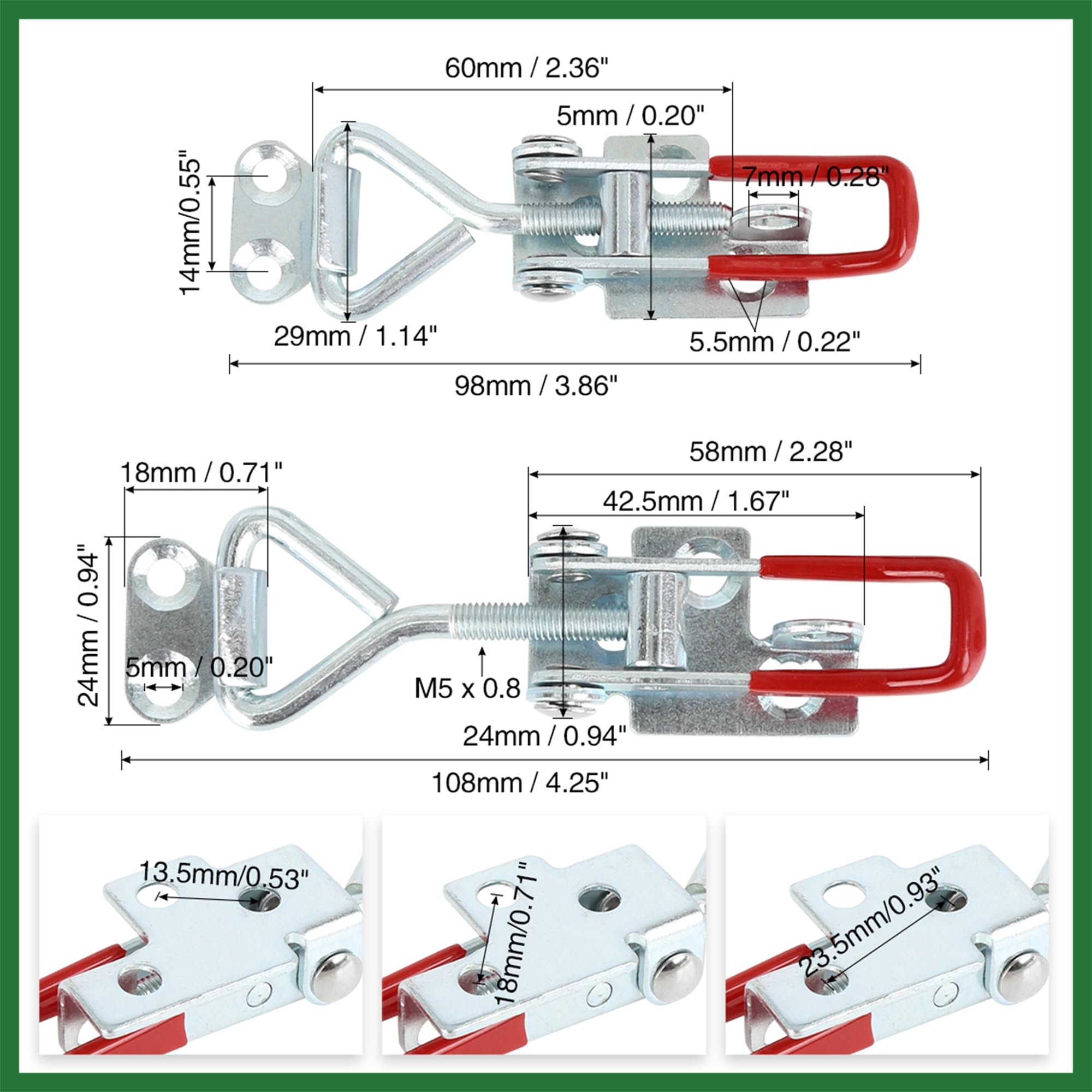 60mm / 2.36"

5mm / 0.20"

14mm/0.55"

7mm / 0.28"

29mm / 1.14"

5.5mm / 0.22"

98mm / 3.86"

58mm / 2.28"

18mm / 0.71"

42.5mm / 1.67"

24mm / 0.94"

5mm / 0.20"

M5 x 0.8

24mm / 0.94"

108mm / 4.25"

13.5mm/0.53"

18mm/0.71"

23.5mm/0.93"