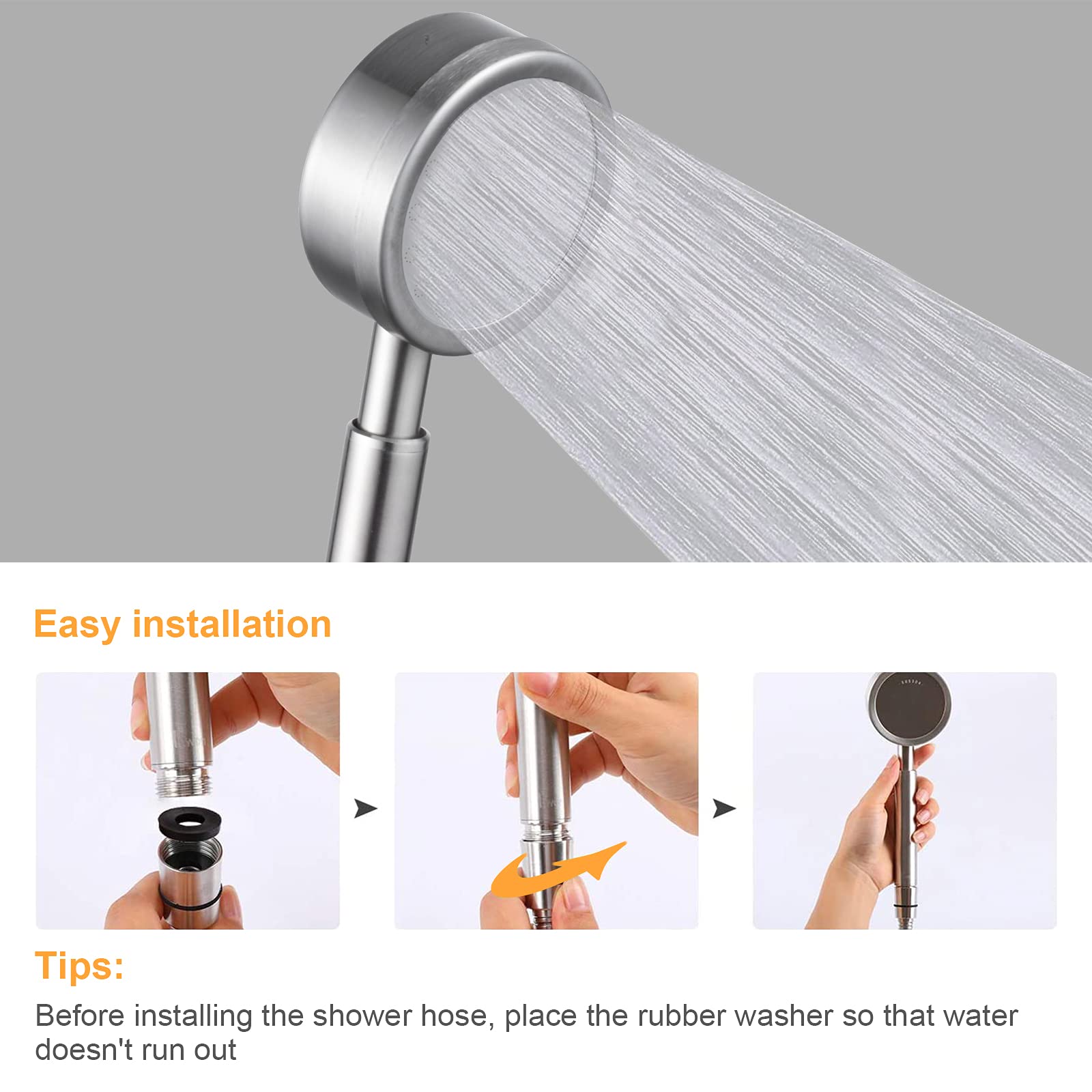 Easy installation

Tips:
Before installing the shower hose, place the rubber washer so that water doesn't run out