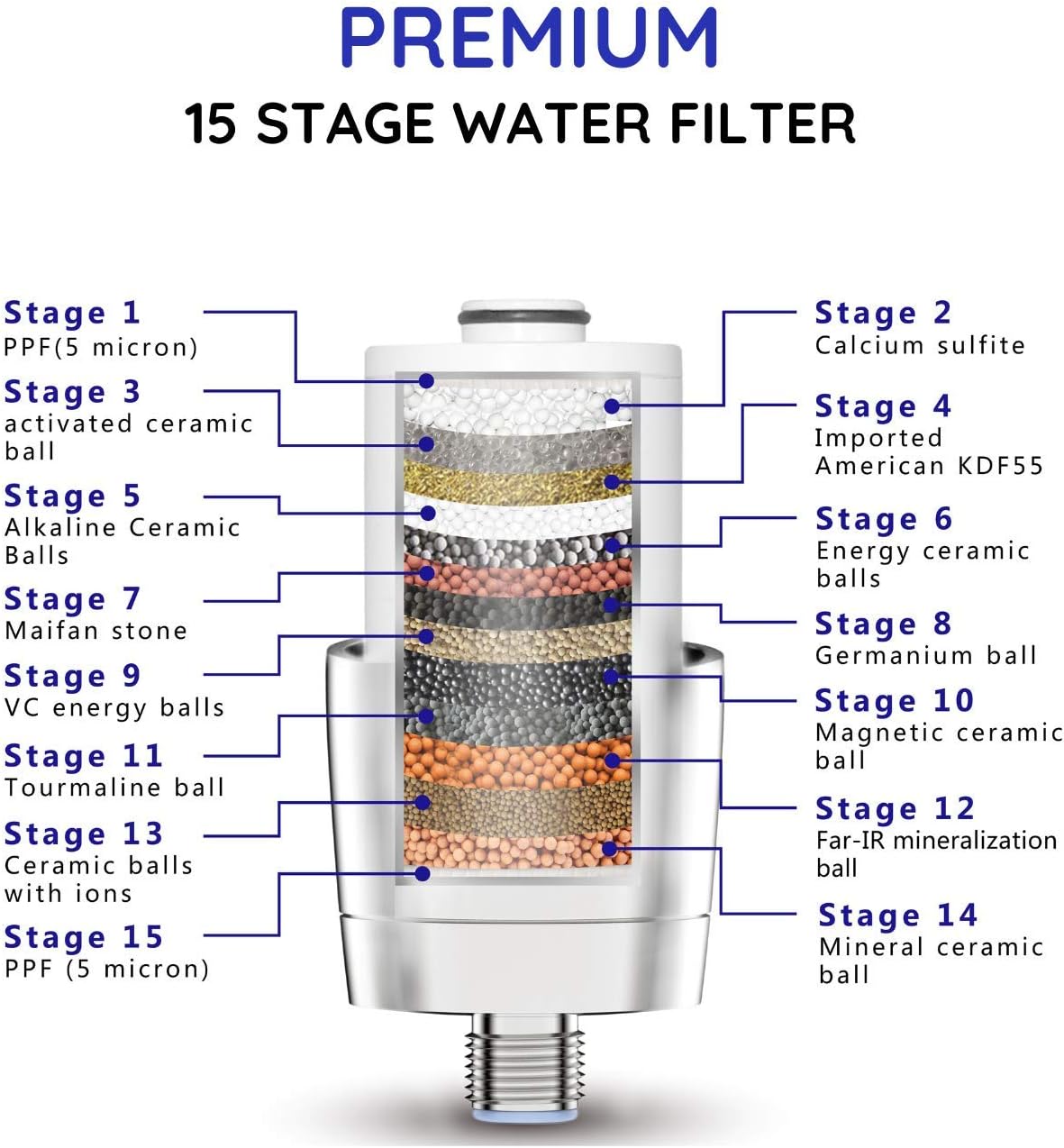 PREMIUM
15 STAGE WATER FILTER

Stage 1
PPF(5 micron)

Stage 3
activated ceramic ball

Stage 5
Alkaline Ceramic Balls

Stage 7
Maifan stone

Stage 9
VC energy balls

Stage 11
Tourmaline ball

Stage 13
Ceramic balls with ions

Stage 15
PPF (5 micron)

Stage 2
Calcium sulfite

Stage 4
Imported American KDF55

Stage 6
Energy ceramic balls

Stage 8
Germanium ball

Stage 10
Magnetic ceramic ball

Stage 12
Far-IR mineralization ball

Stage 14
Mineral ceramic ball