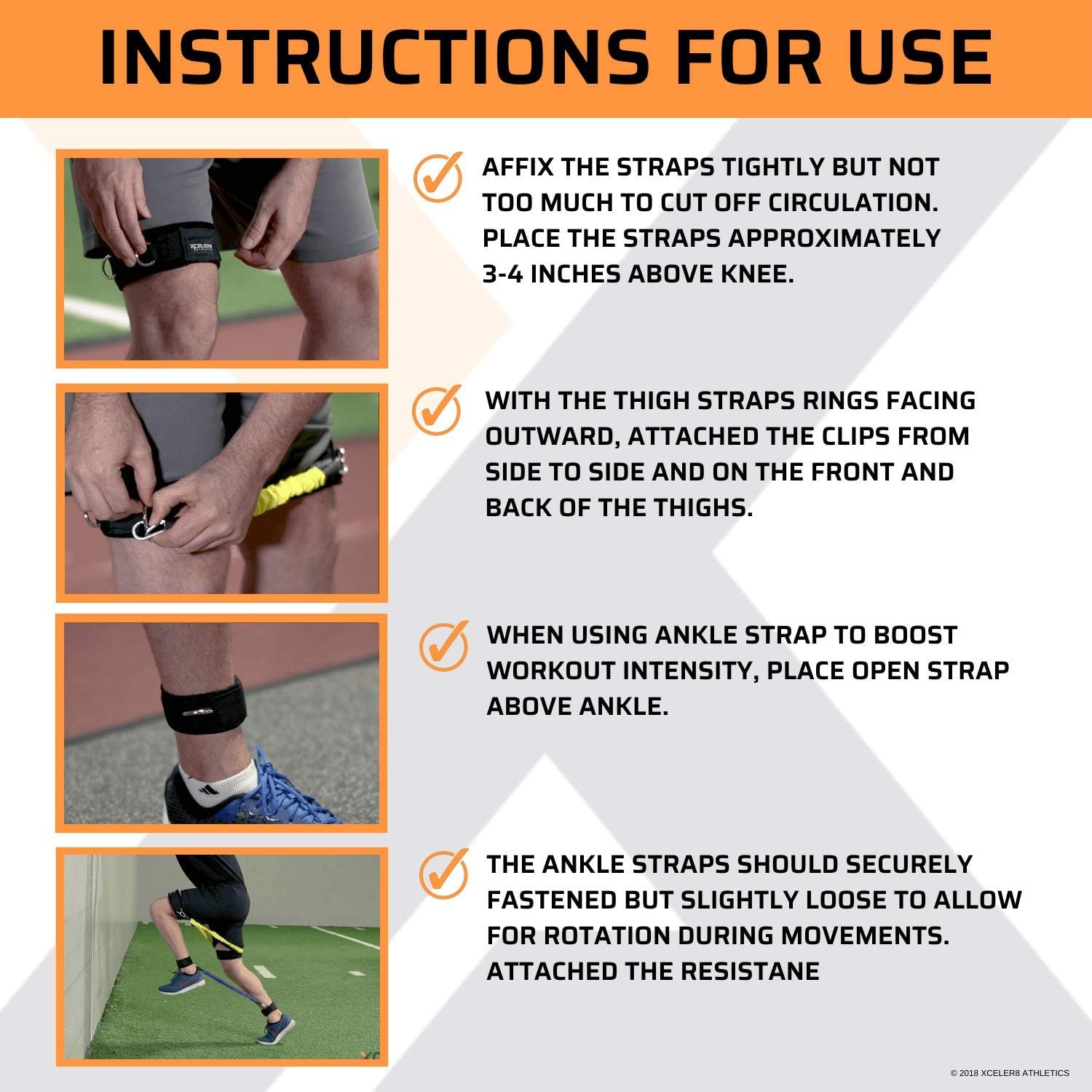 INSTRUCTIONS FOR USE

XCELER8

AFFIX THE STRAPS TIGHTLY BUT NOT TOO MUCH TO CUT OFF CIRCULATION. PLACE THE STRAPS APPROXIMATELY 3-4 INCHES ABOVE KNEE.

WITH THE THIGH STRAPS RINGS FACING OUTWARD, ATTACHED THE CLIPS FROM SIDE TO SIDE AND ON THE FRONT AND BACK OF THE THIGHS.

WHEN USING ANKLE STRAP TO BOOST WORKOUT INTENSITY, PLACE OPEN STRAP ABOVE ANKLE.

THE ANKLE STRAPS SHOULD SECURELY FASTENED BUT SLIGHTLY LOOSE TO ALLOW FOR ROTATION DURING MOVEMENTS. ATTACHED THE RESISTANE

© 2018 XCELER8 ATHLETICS