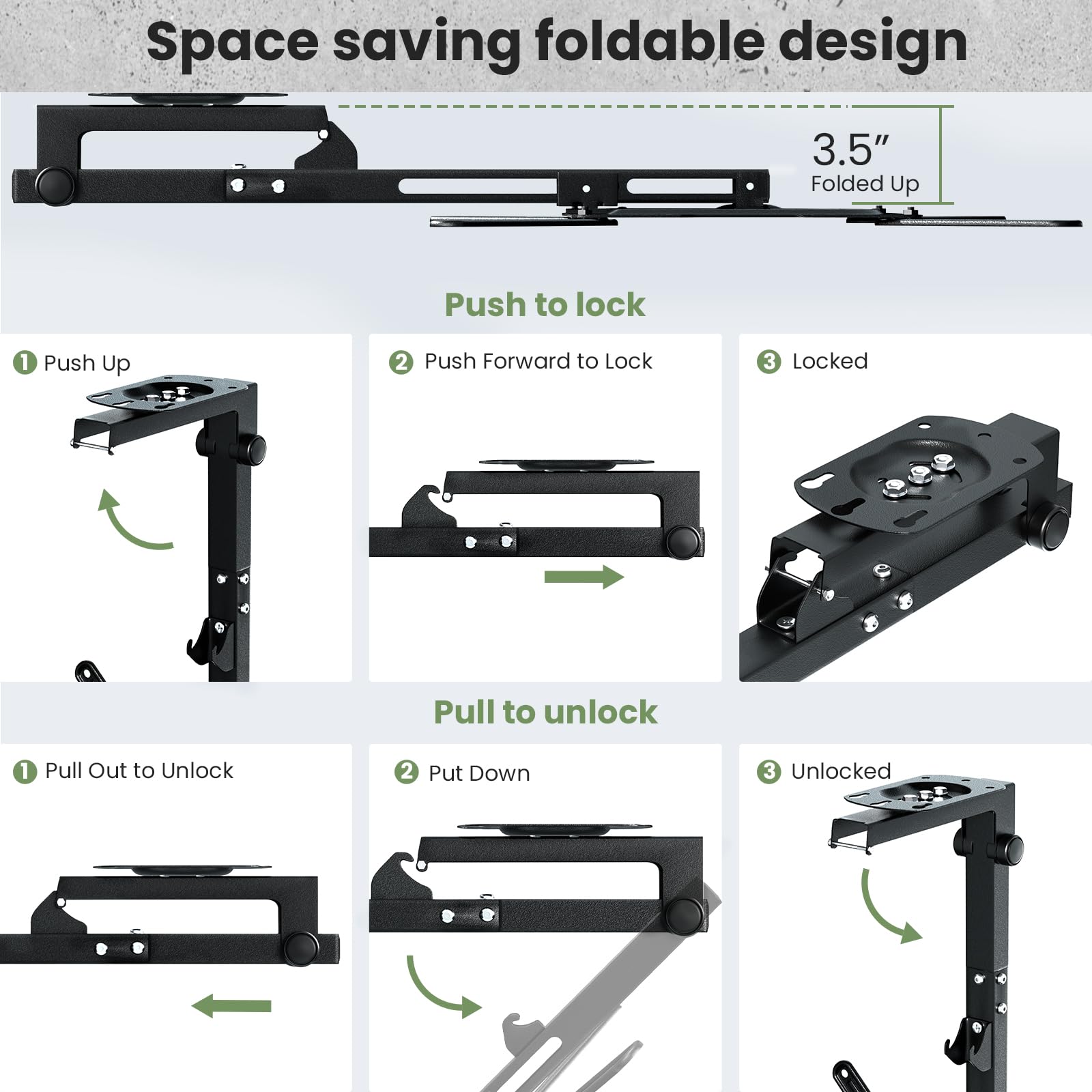 Space saving foldable design

3.5″
Folded Up

Push to lock

1 Push Up

2 Push Forward to Lock

3 Locked

Pull to unlock

1 Pull Out to Unlock

2 Put Down

3 Unlocked