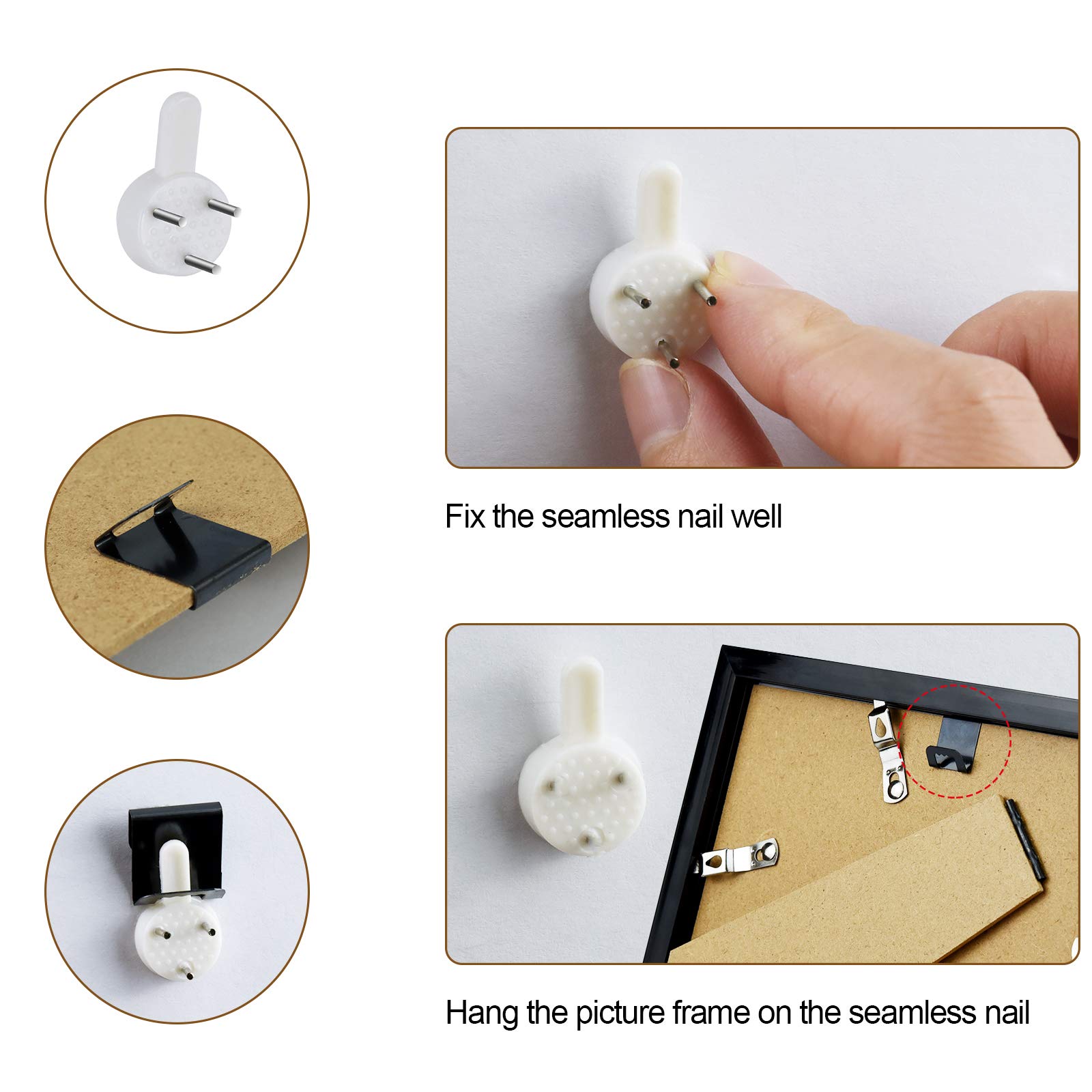 Fix the seamless nail well

Hang the picture frame on the seamless nail