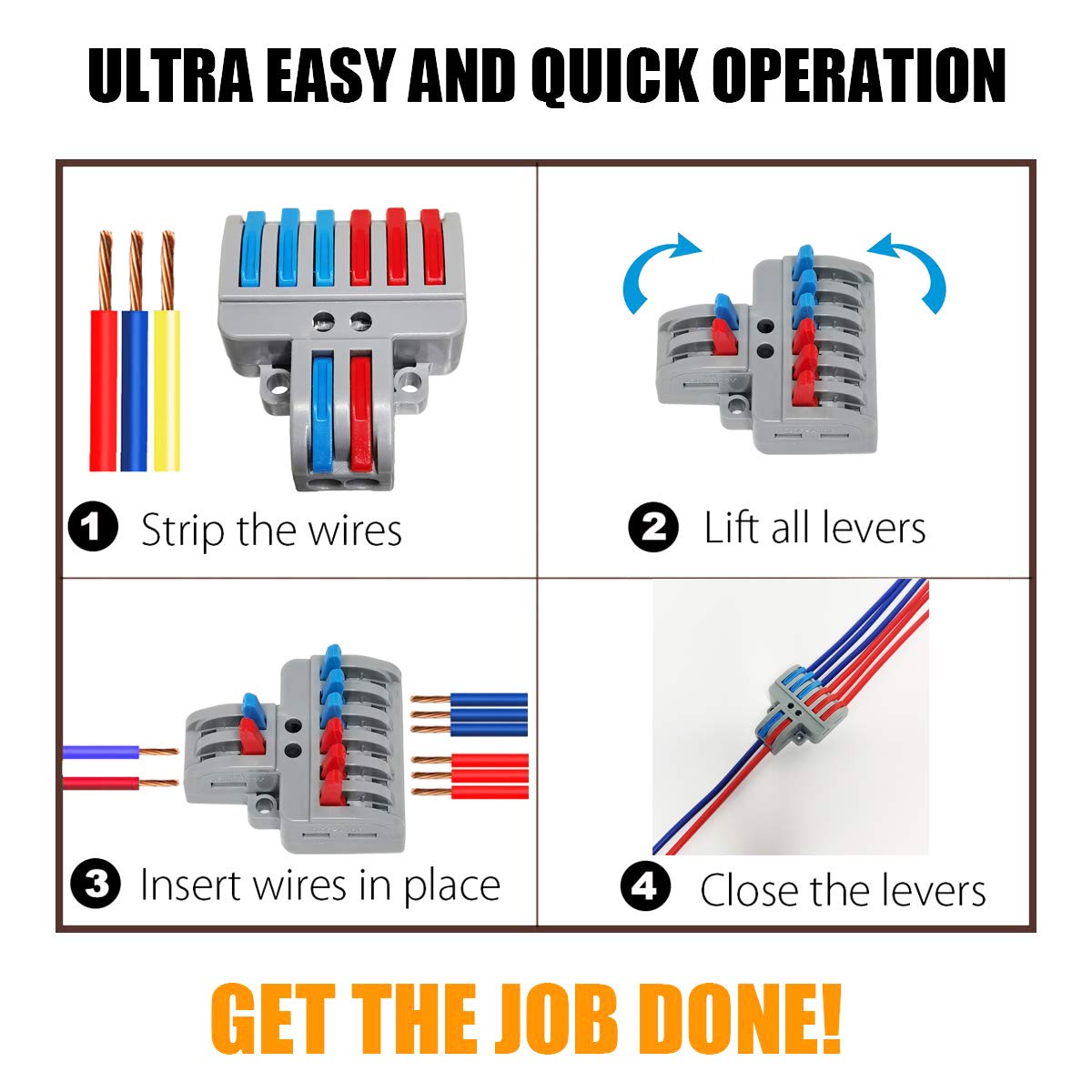 ULTRA EASY AND QUICK OPERATION

1 Strip the wires

2 Lift all levers

3 Insert wires in place

4 Close the levers

GET THE JOB DONE!