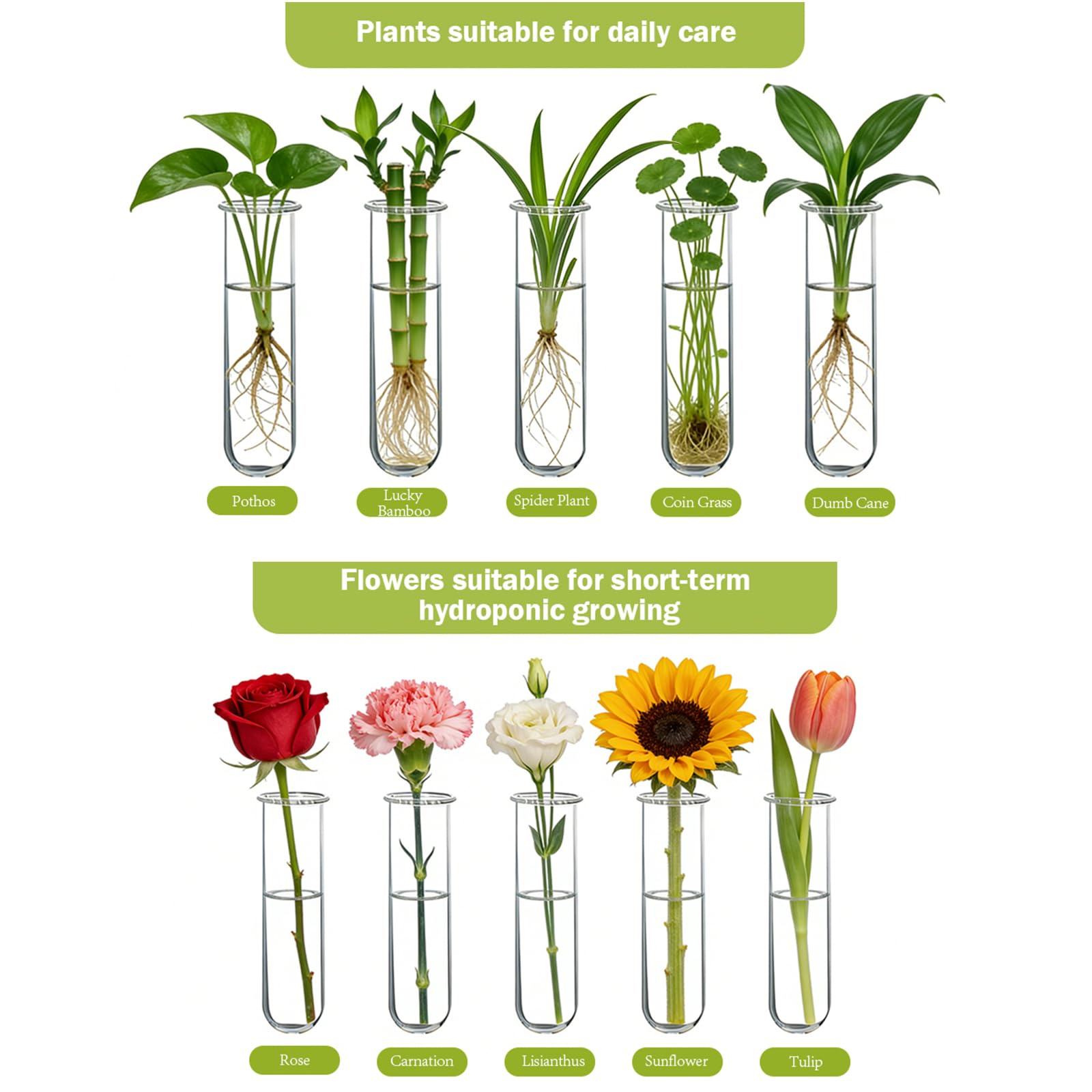 Plants suitable for daily care

Pothos

Lucky Bamboo

Spider Plant

Coin Grass

Dumb Cane

Flowers suitable for short-term hydroponic growing

Rose

Carnation

Lisianthus

Sunflower

Tulip