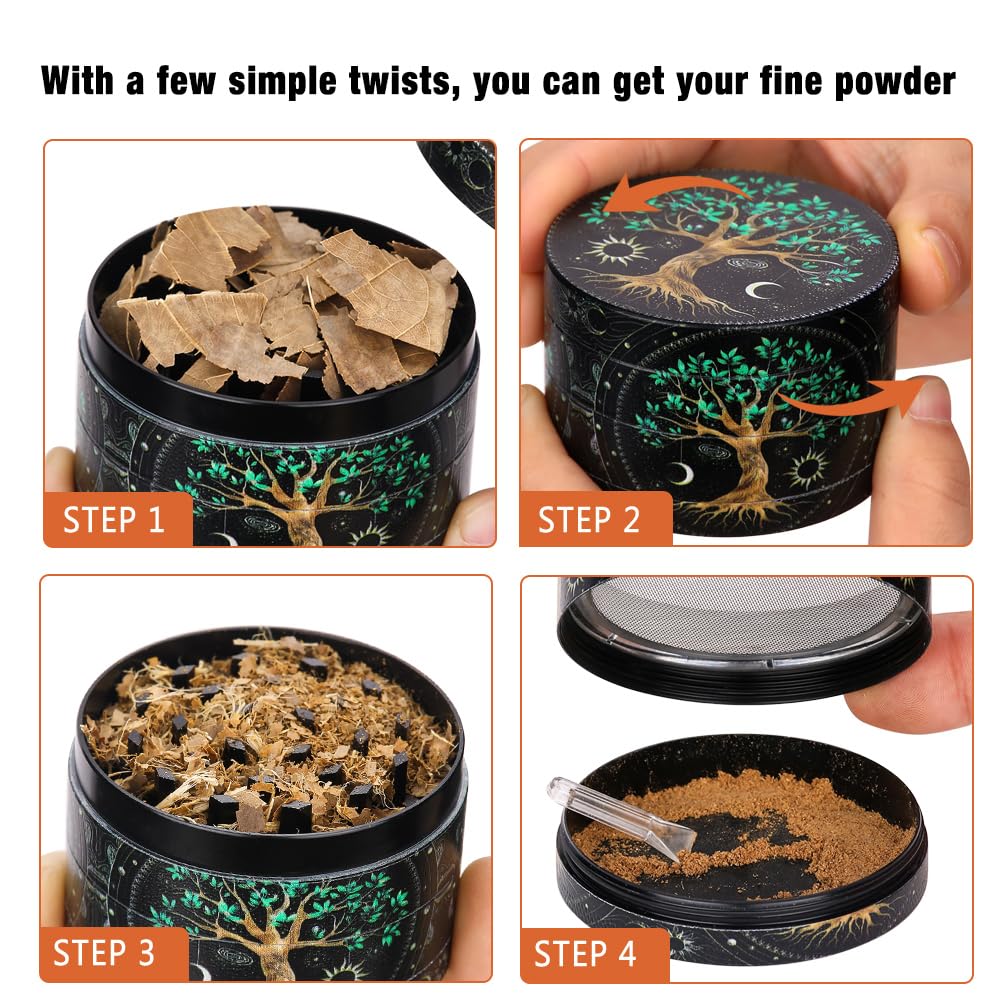 With a few simple twists, you can get your fine powder

STEP 1

STEP 2

STEP 3

STEP 4