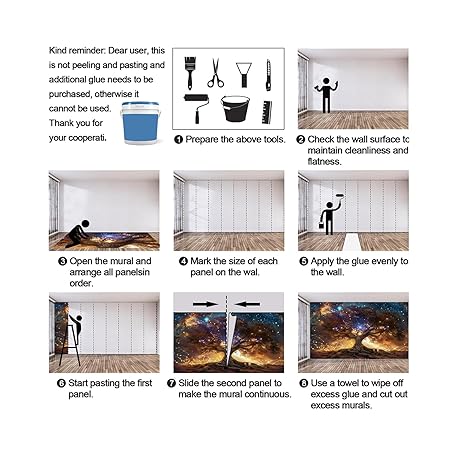 Kind reminder: Dear user, this is not peeling and pasting and additional glue needs to be purchased, otherwise it cannot be used. Thank you for your cooperati.

❶ Prepare the above tools.

❷ Check the wall surface to maintain cleanliness and flatness.

❸ Open the mural and arrange all panelsin order.

❹ Mark the size of each panel on the wal.

❺ Apply the glue evenly to the wall.

❻ Start pasting the first panel.

❼ Slide the second panel to make the mural continuous.

❽ Use a towel to wipe off excess glue and cut out excess murals.