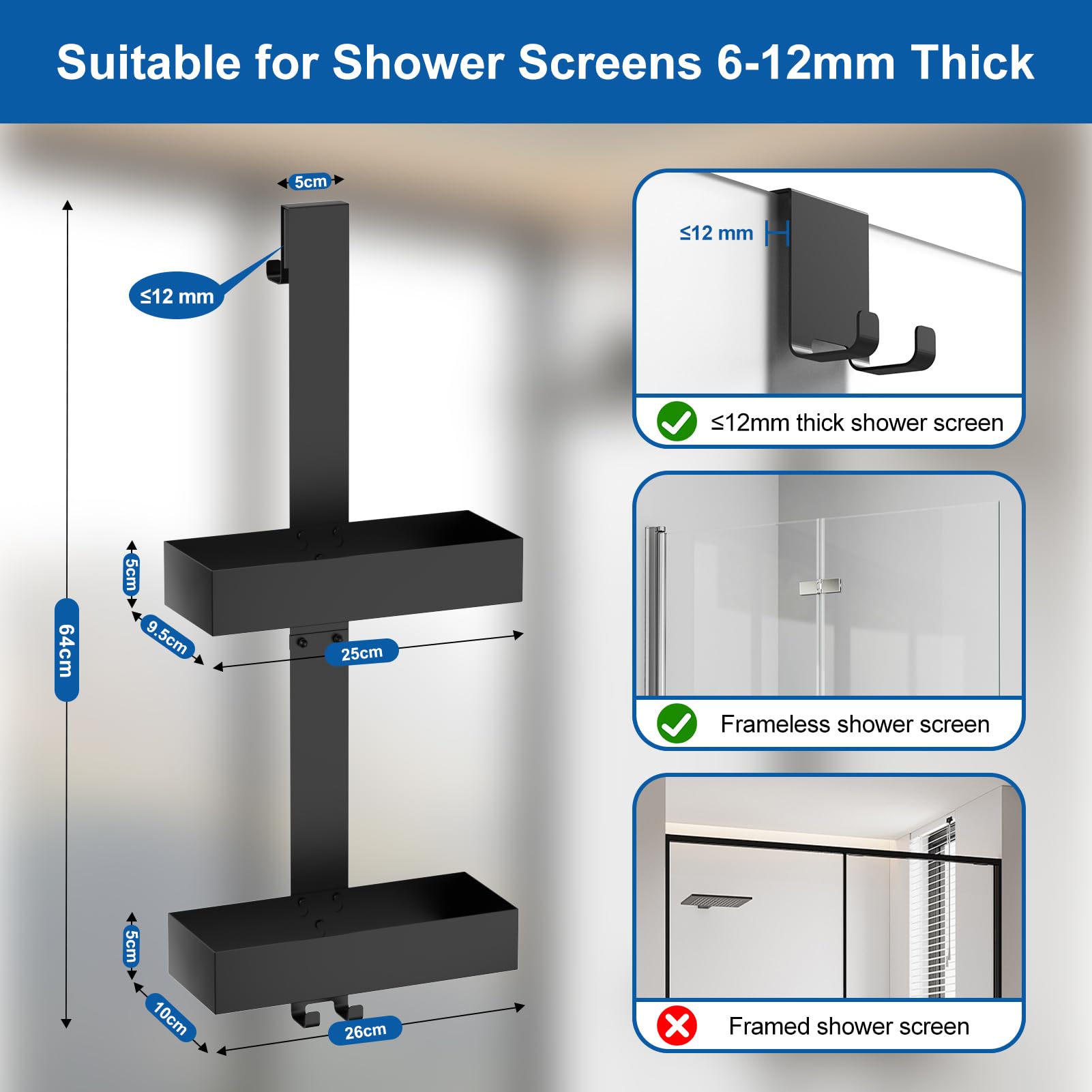 Suitable for Shower Screens 6-12mm Thick

5cm

≤12 mm

64cm

5cm

9.5cm

25cm

5cm

10cm

26cm

≤12 mm

≤12mm thick shower screen

Frameless shower screen

Framed shower screen