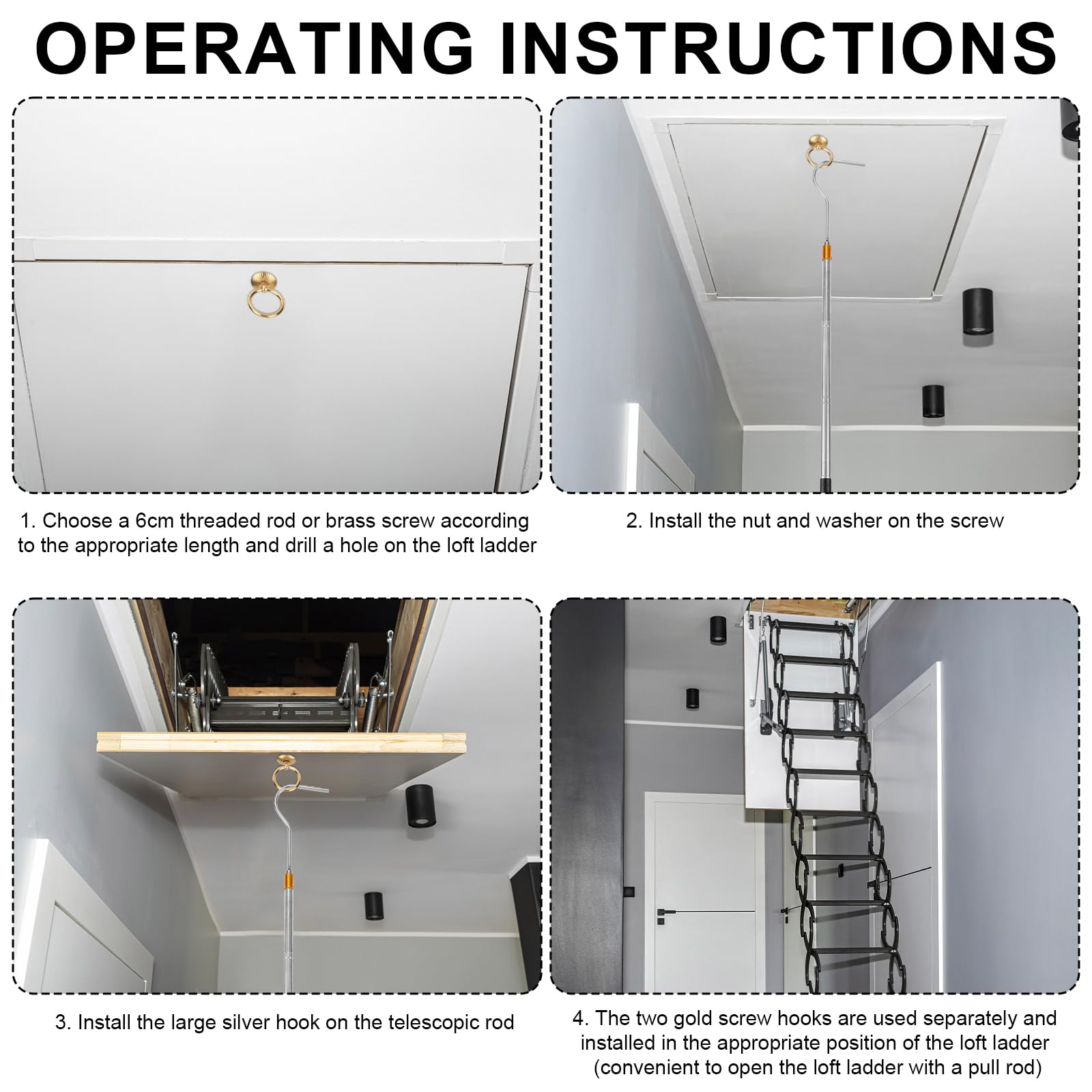 OPERATING INSTRUCTIONS

1. Choose a 6cm threaded rod or brass screw according to the appropriate length and drill a hole on the loft ladder

2. Install the nut and washer on the screw

3. Install the large silver hook on the telescopic rod

4. The two gold screw hooks are used separately and installed in the appropriate position of the loft ladder (convenient to open the loft ladder with a pull rod)