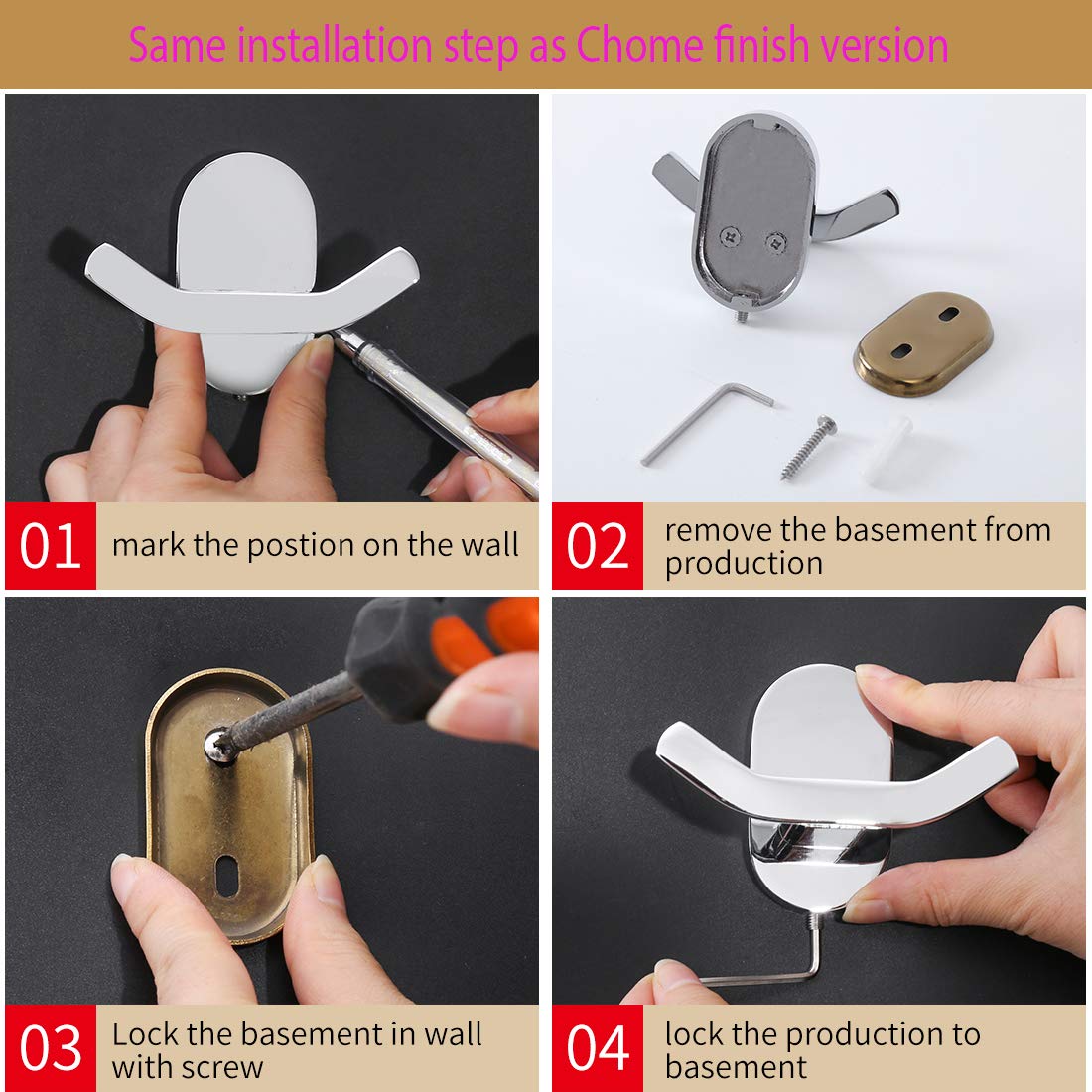 Same installation step as Chome finish version

01 mark the postion on the wall

02 remove the basement from production

03 Lock the basement in wall with screw

04 lock the production to basement