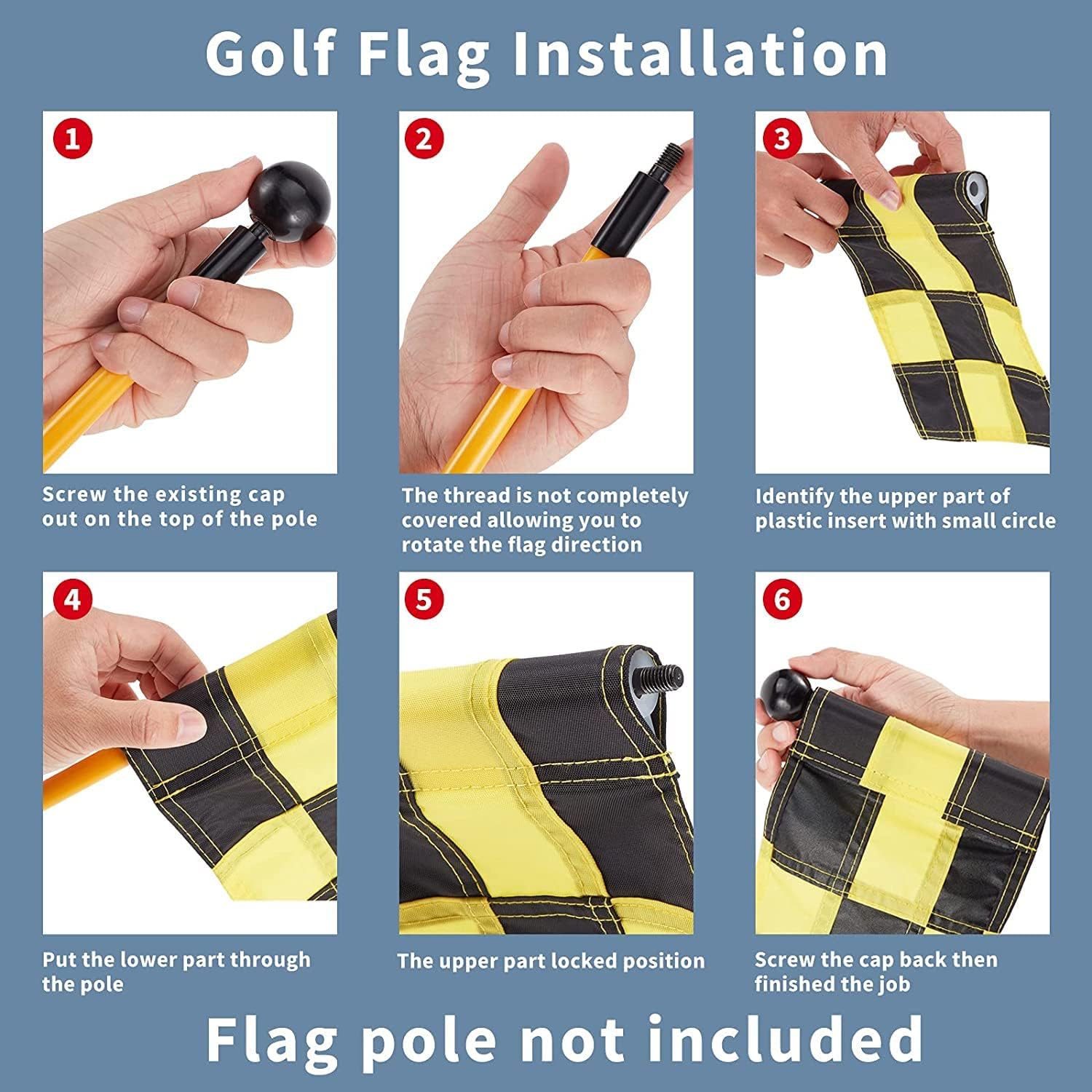 Golf Flag Installation

1

Screw the existing cap out on the top of the pole

2

The thread is not completely covered allowing you to rotate the flag direction

3

Identify the upper part of plastic insert with small circle

4

Put the lower part through the pole

5

The upper part locked position

6

Screw the cap back then finished the job

Flag pole not included