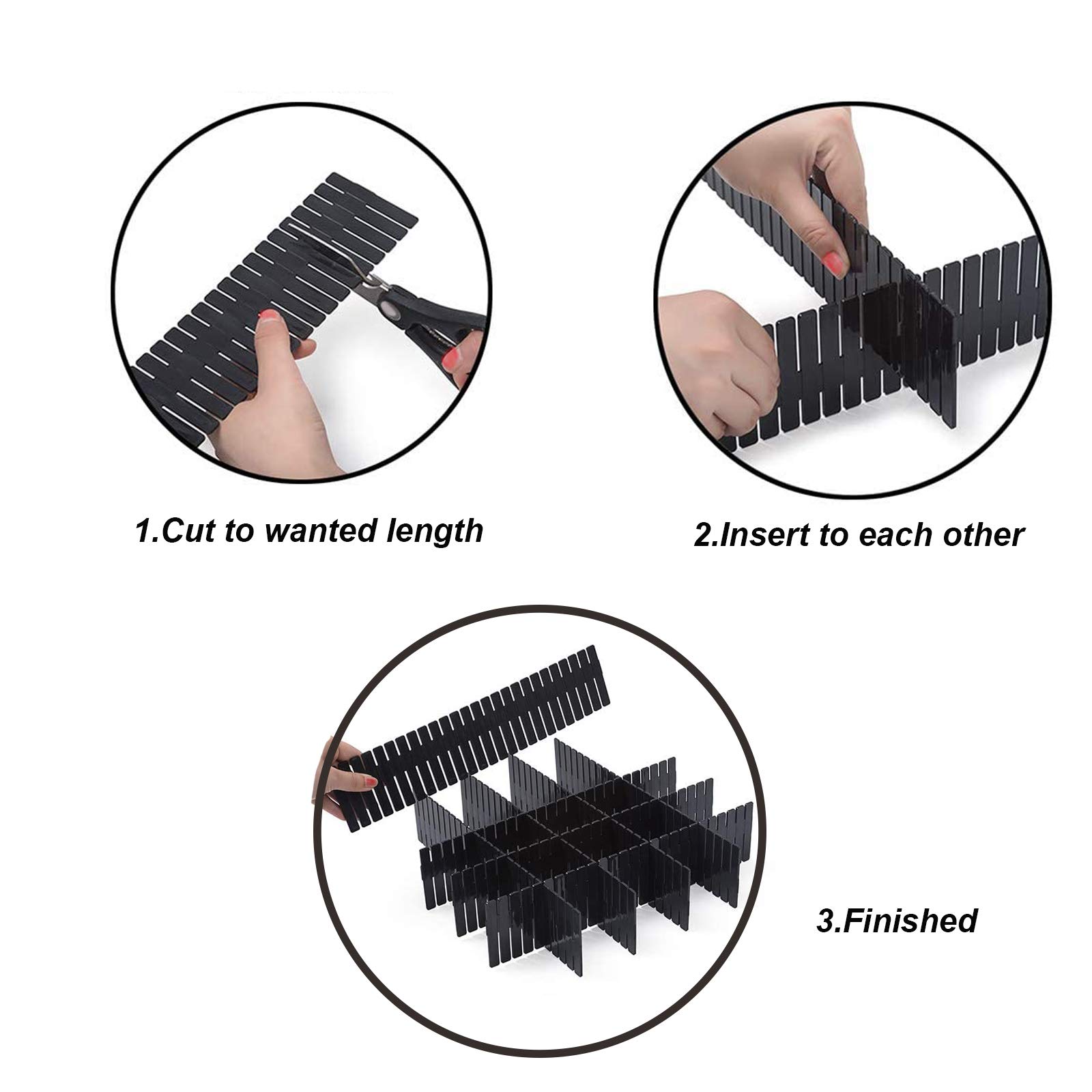 1.Cut to wanted length

2.Insert to each other

3.Finished