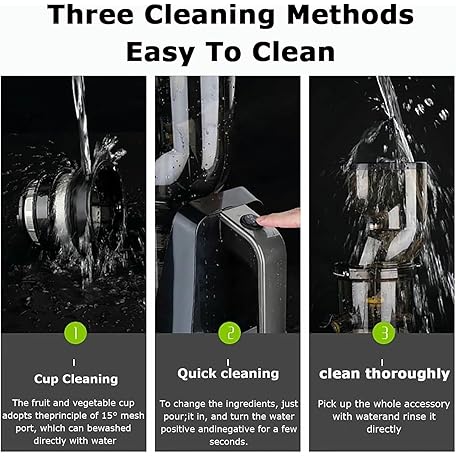 Three Cleaning Methods
Easy To Clean

1

Cup Cleaning

The fruit and vegetable cup adopts theprinciple of 15° mesh port, which can bewashed directly with water

2

Quick cleaning

To change the ingredients, just pour;it in, and turn the water positive andinegative for a few seconds.

3

clean thoroughly

Pick up the whole accessory with waterand rinse it directly