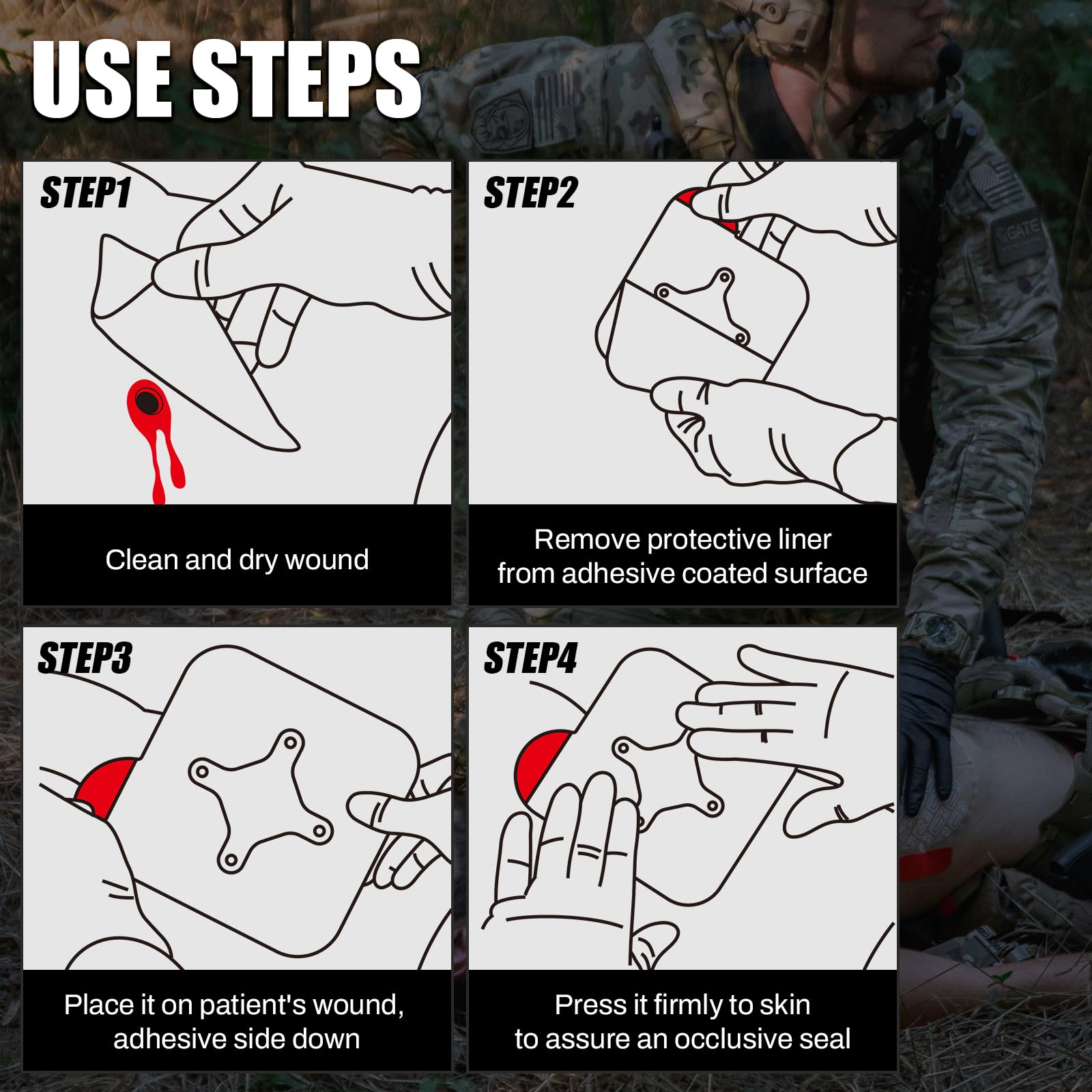 USE STEPS

STEP1

Clean and dry wound

STEP2

Remove protective liner from adhesive coated surface

STEP3

Place it on patient's wound, adhesive side down

STEP4

Press it firmly to skin to assure an occlusive seal

GATE