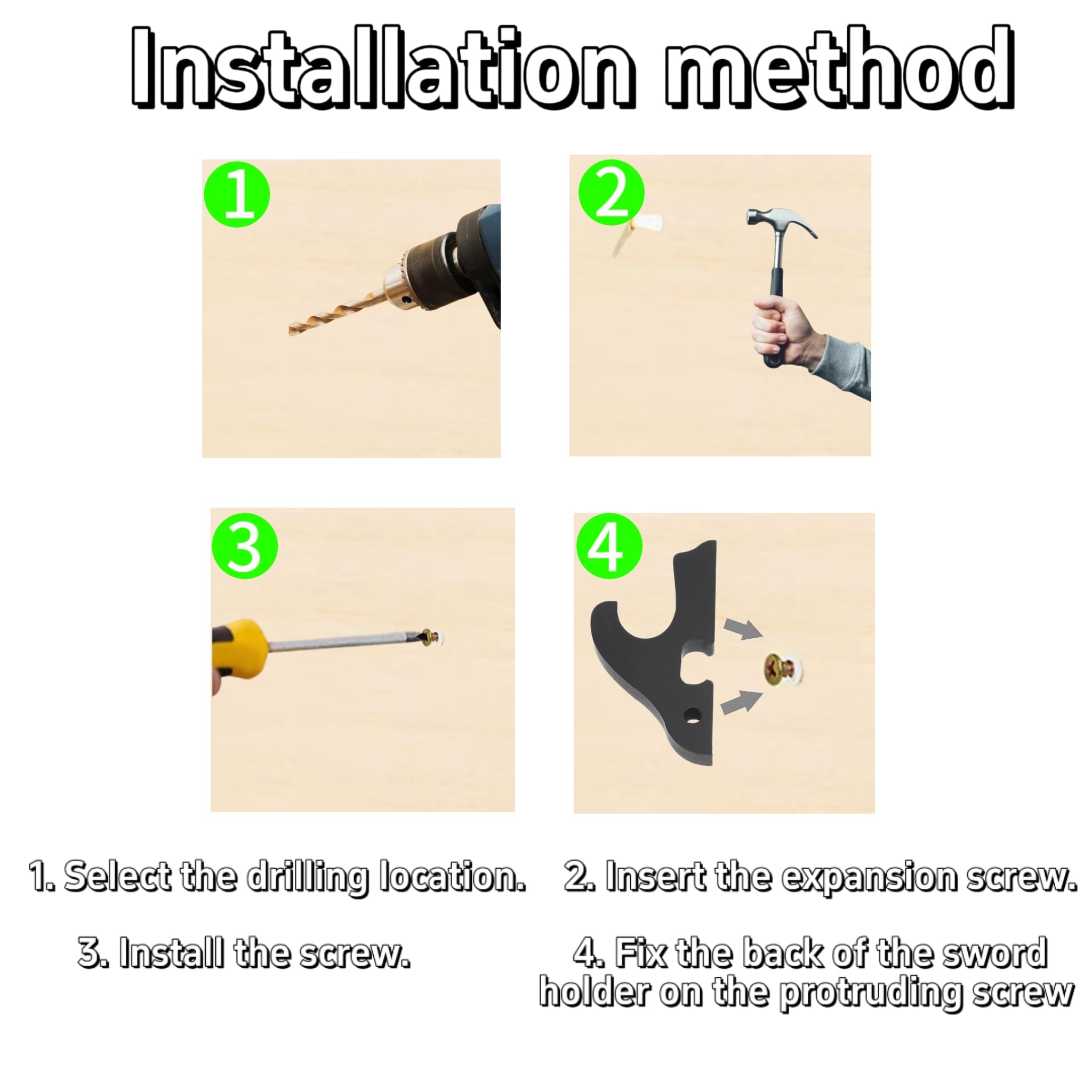 Installation method

1

2

3

4

1. Select the drilling location.

2. Insert the expansion screw.

3. Install the screw.

4. Fix the back of the sword holder on the protruding screw